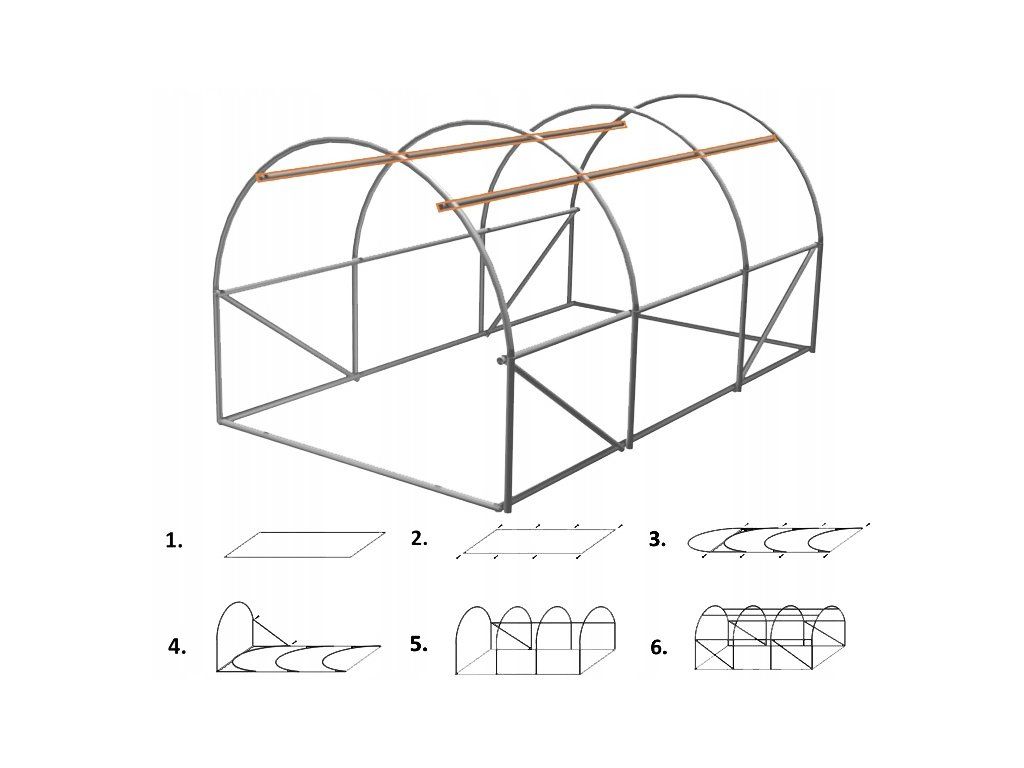 1.

2.

3.

4.

5.

6.