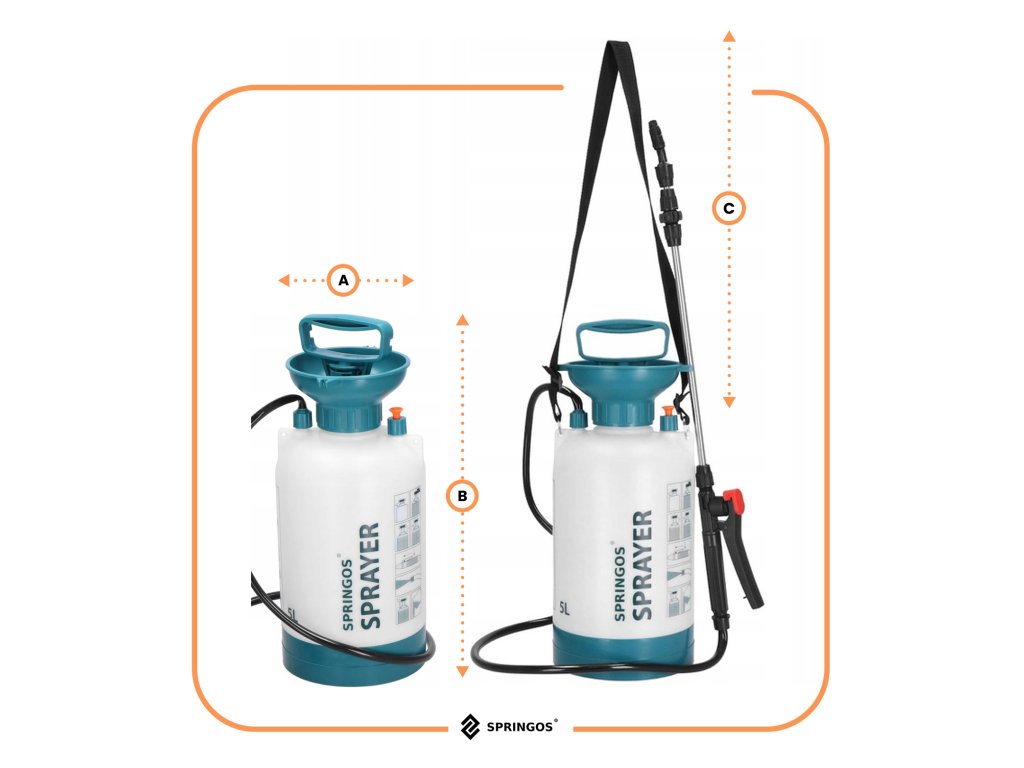 A

B

C

SPRINGOS®
SPRAYER
5L

SPRINGOS®
SPRAYER
5L

SPRINGOS®