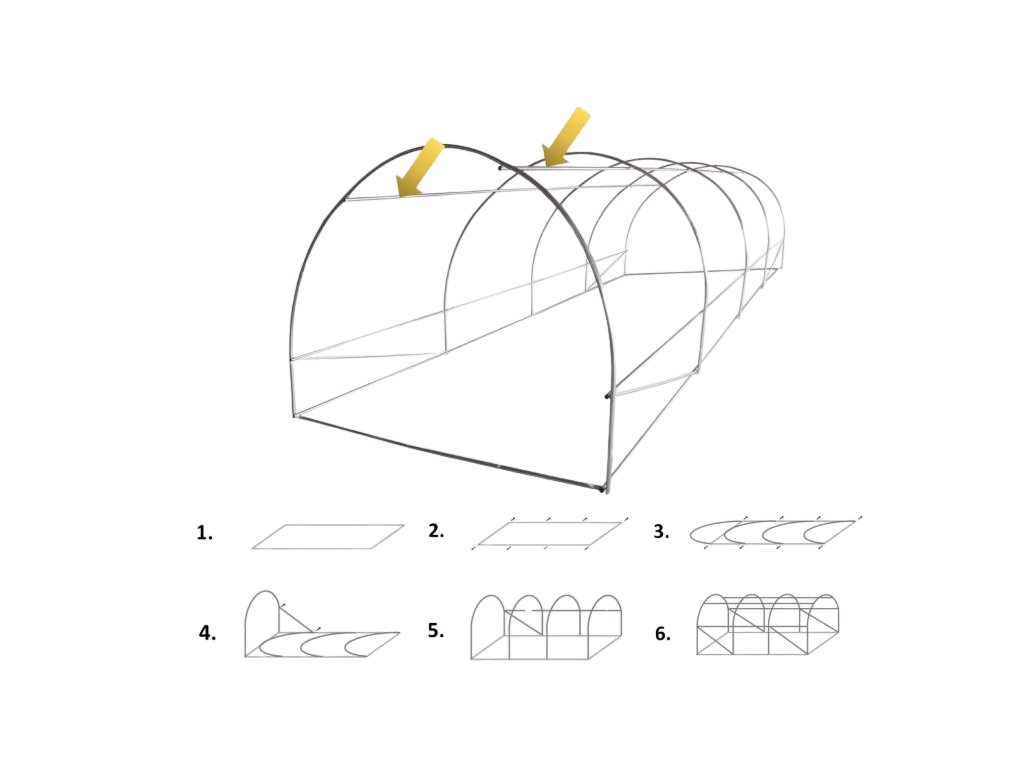 1.
2.
3.
4.
5.
6.