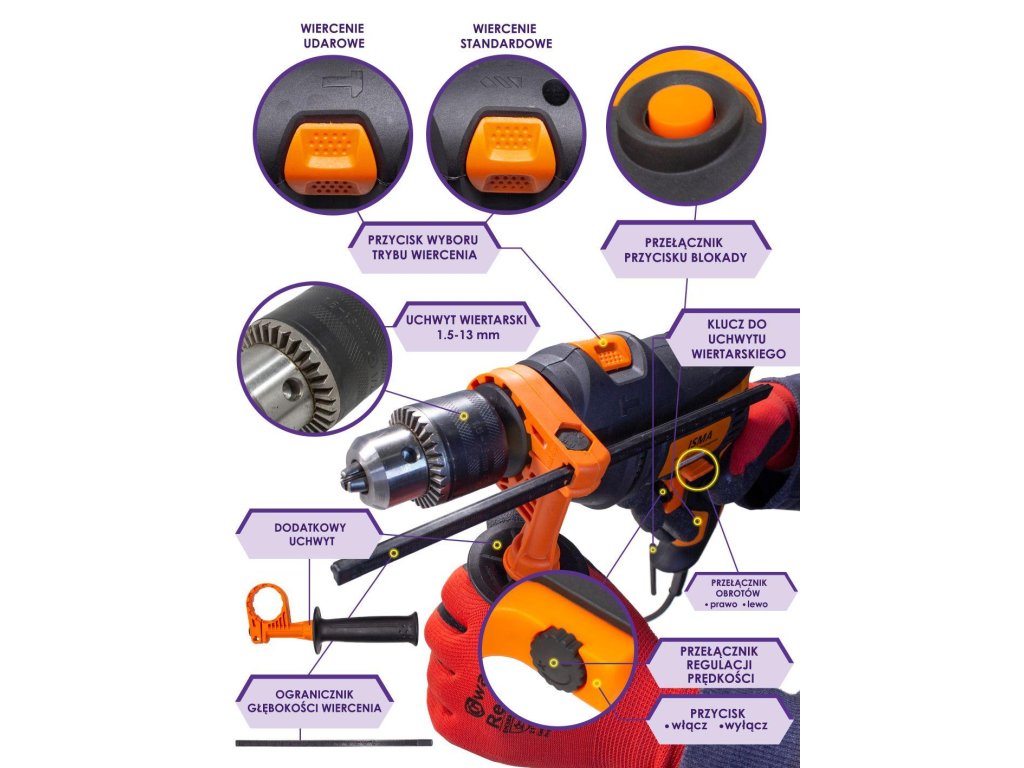 WIERCENIE UDAROWE

WIERCENIE STANDARDOWE

PRZYCISK WYBORU TRYBU WIERCENIA

PRZEŁĄCZNIK PRZYCISKU BLOKADY

UCHWYT WIERTARSKI 1.5-13 mm

KLUCZ DO UCHWYTU WIERTARSKIEGO

ISMA

DODATKOWY UCHWYT

PRZEŁĄCZNIK OBROTÓW
• prawo • lewo

PRZEŁĄCZNIK REGULACJI PRĘDKOŚCI

OGRANICZNIK GŁĘBOKOŚCI WIERCENIA

PRZYCISK
• włącz • wyłącz