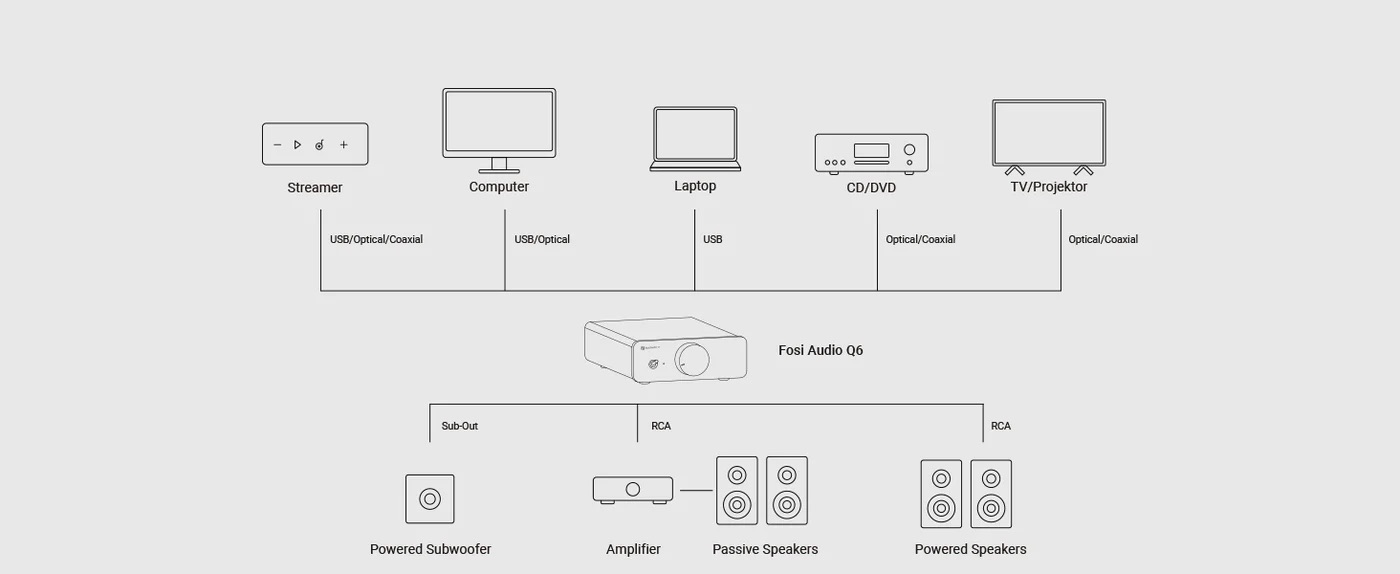 Streamer
Computer
Laptop
CD/DVD
TV/Projektor

USB/Optical/Coaxial
USB/Optical
USB
Optical/Coaxial
Optical/Coaxial

Fosi Audio Q6

Sub-Out
RCA
RCA

Powered Subwoofer
Amplifier
Passive Speakers
Powered Speakers