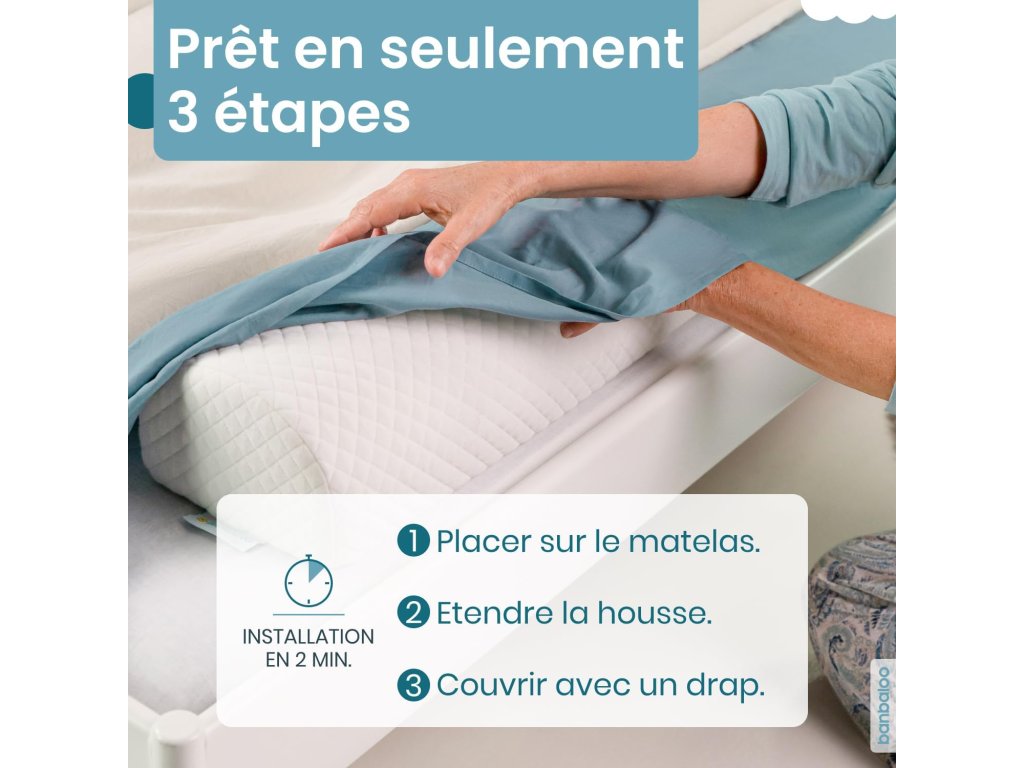 Prêt en seulement 3 étapes

INSTALLATION EN 2 MIN.

1 Placer sur le matelas.

2 Etendre la housse.

3 Couvrir avec un drap.

banbaloo