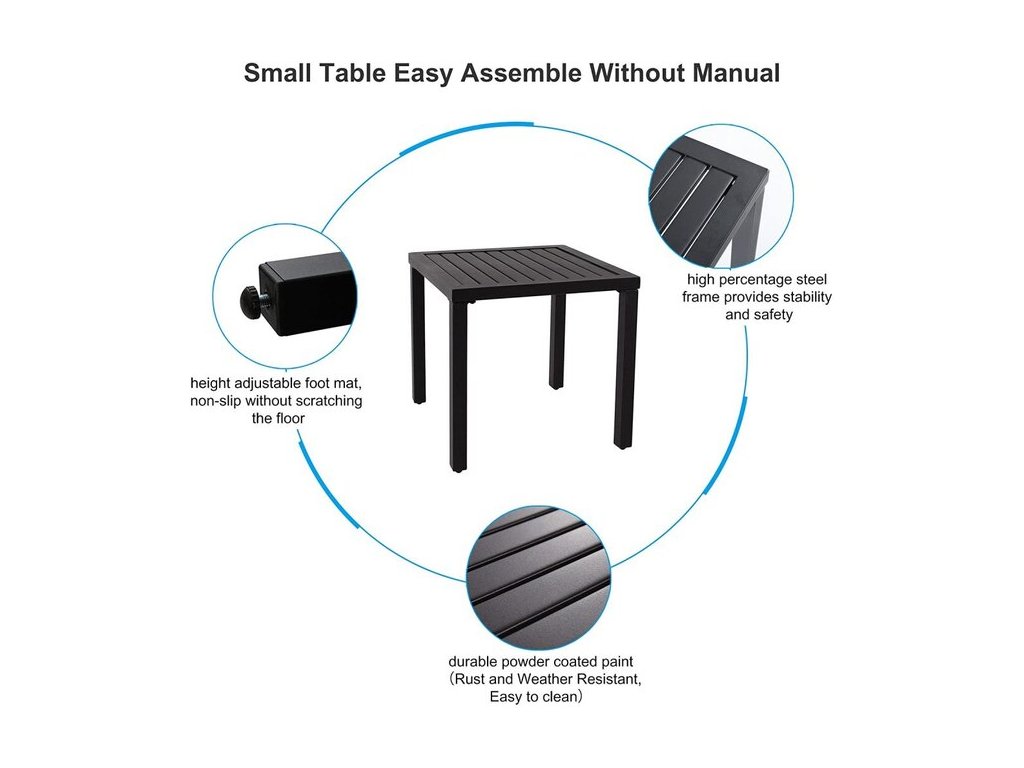 Small Table Easy Assemble Without Manual

high percentage steel frame provides stability and safety

height adjustable foot mat, non-slip without scratching the floor

durable powder coated paint （Rust and Weather Resistant, Easy to clean）