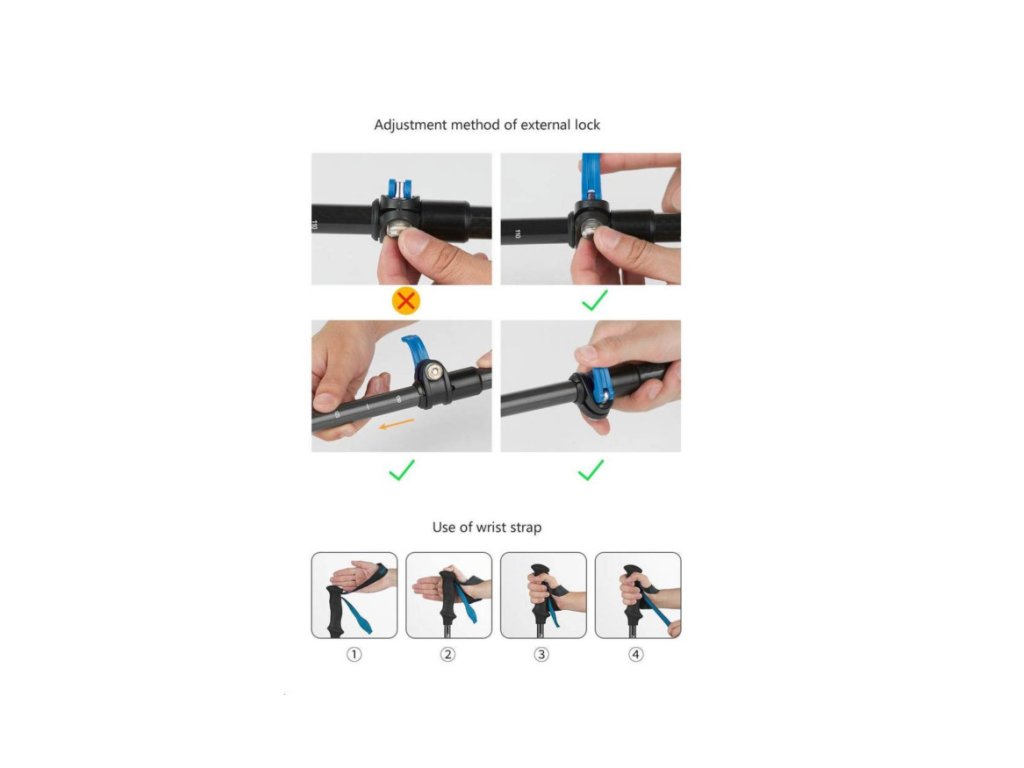 Adjustment method of external lock

110

110

Use of wrist strap

①

②

③

④