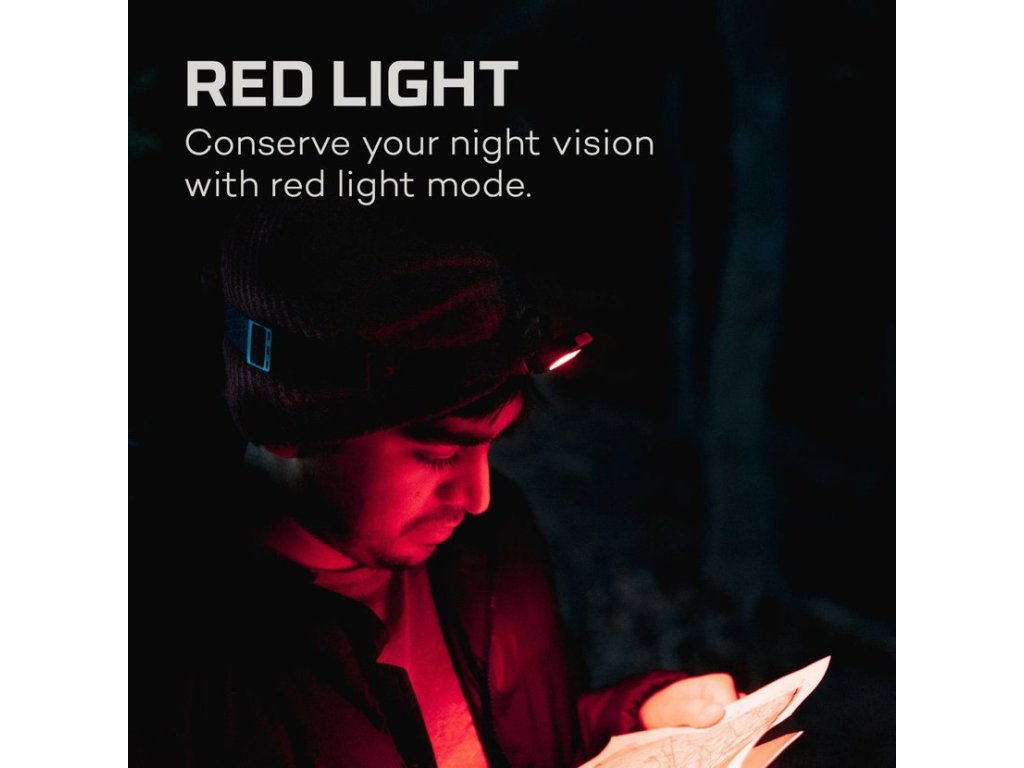 RED LIGHT
Conserve your night vision with red light mode.