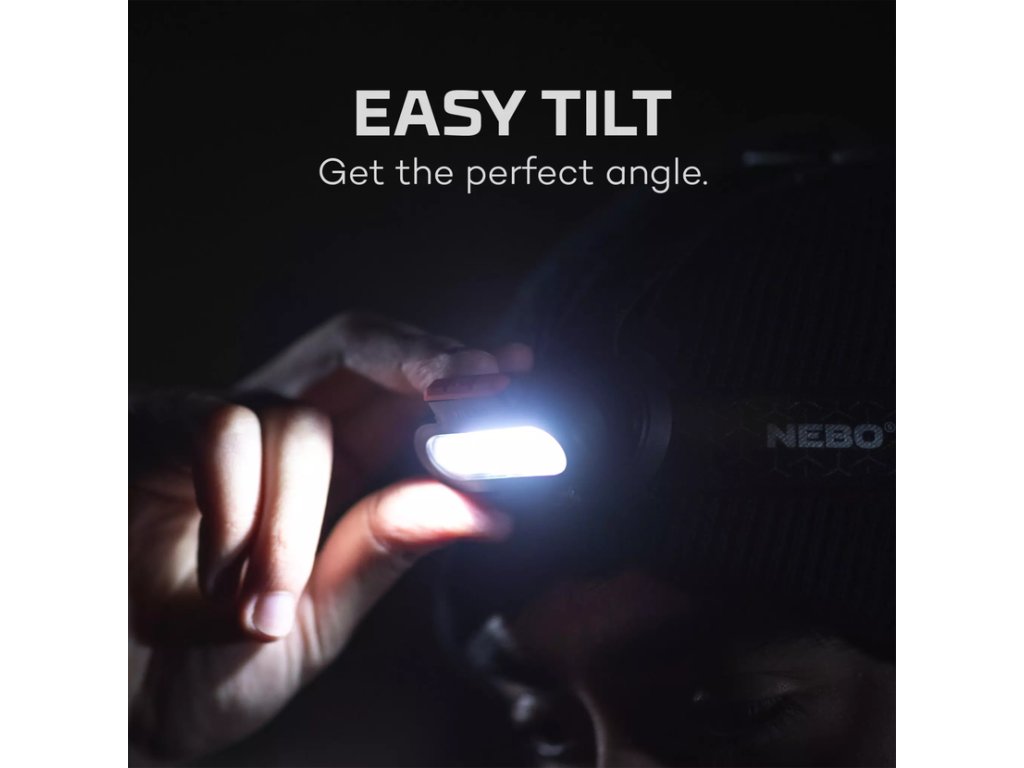 EASY TILT
Get the perfect angle.

NEBO®