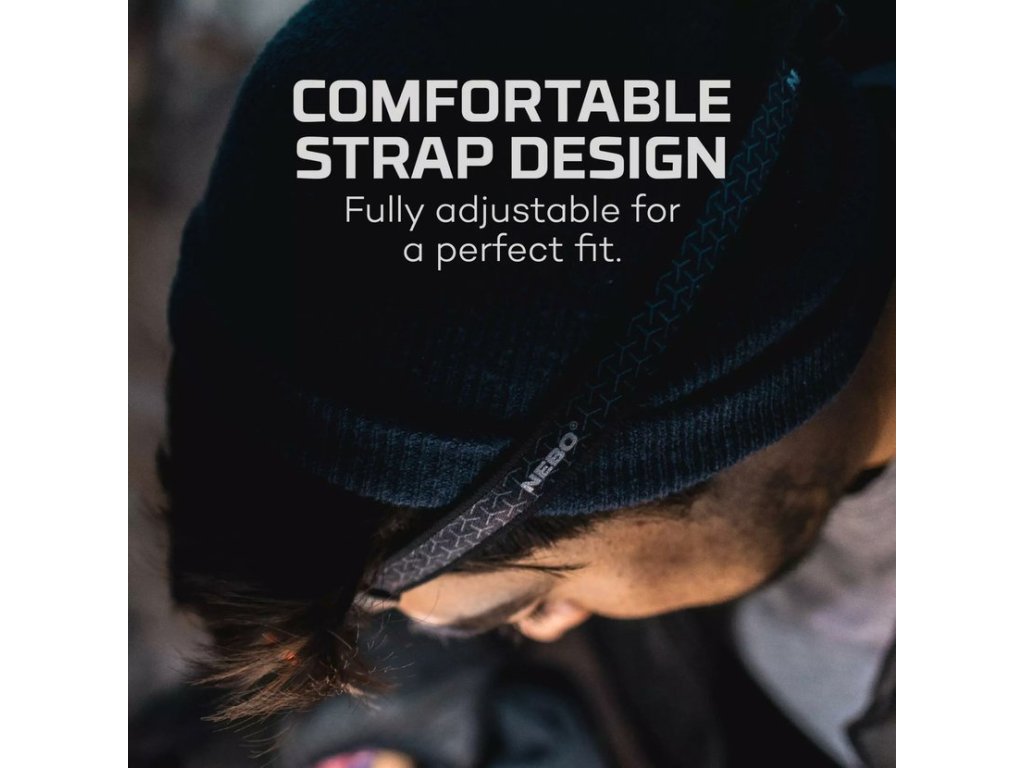 COMFORTABLE STRAP DESIGN
Fully adjustable for a perfect fit.

NEBO