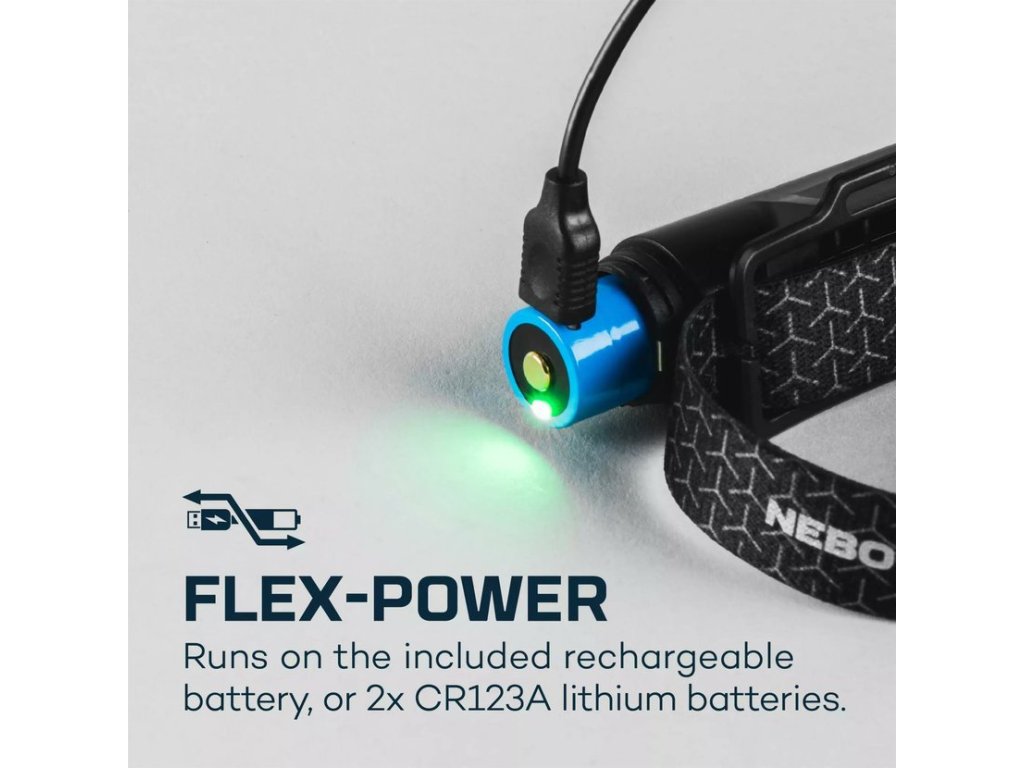 NEBO

FLEX-POWER

Runs on the included rechargeable battery, or 2x CR123A lithium batteries.