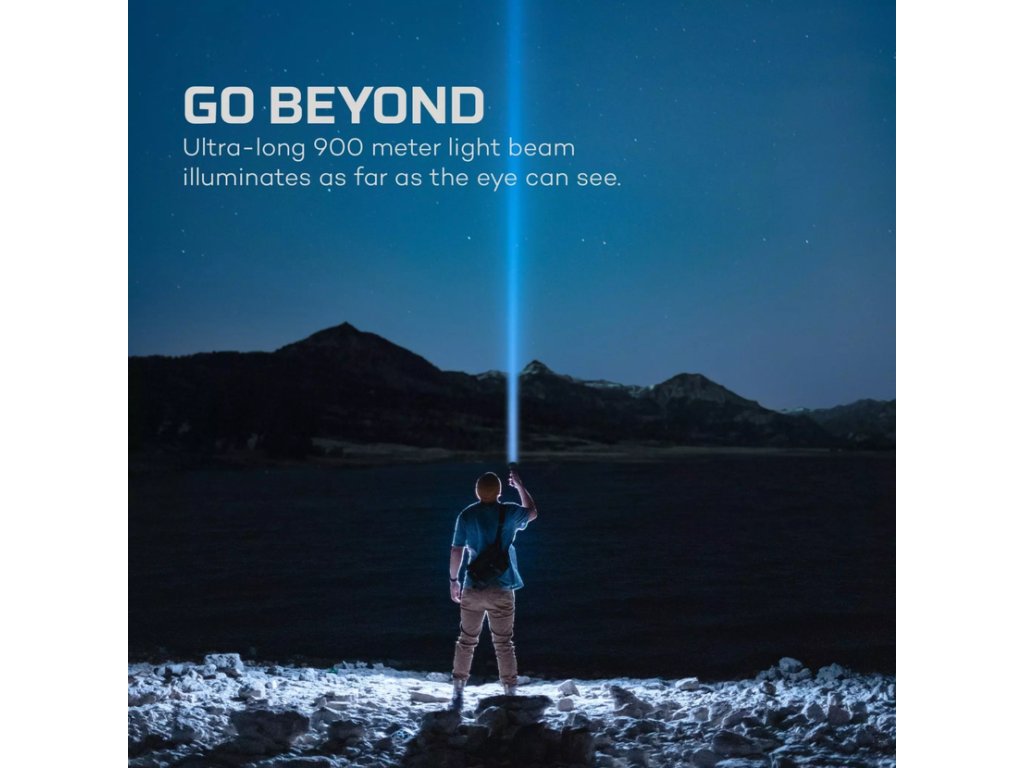 GO BEYOND
Ultra-long 900 meter light beam illuminates as far as the eye can see.