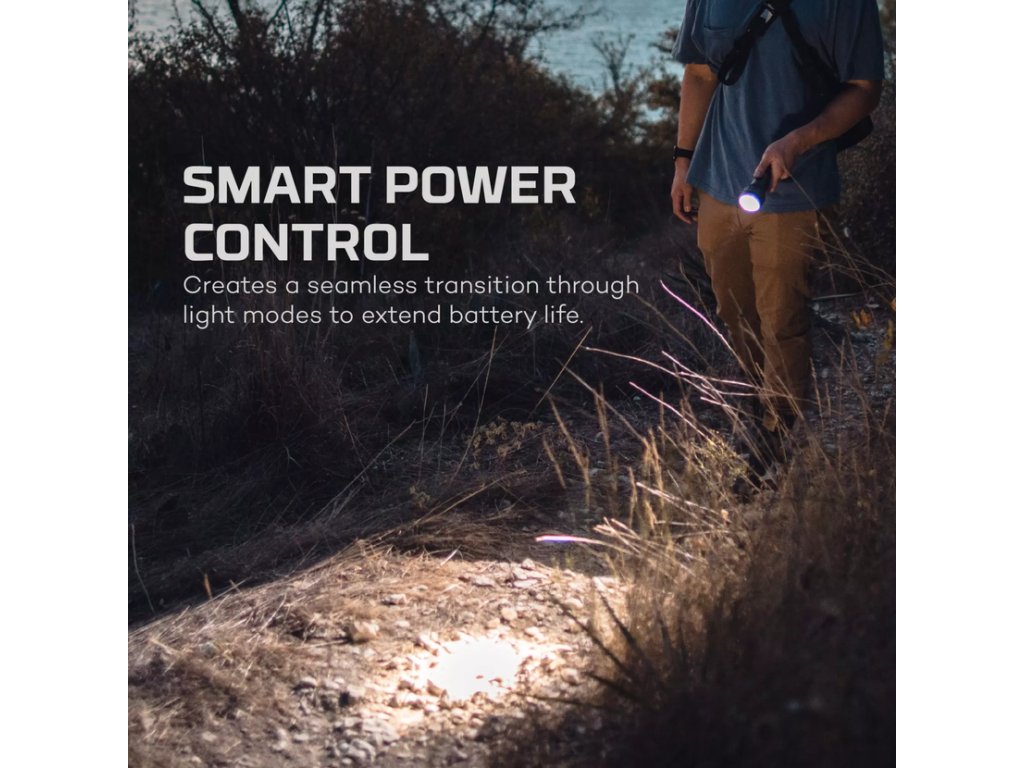 SMART POWER CONTROL

Creates a seamless transition through light modes to extend battery life.