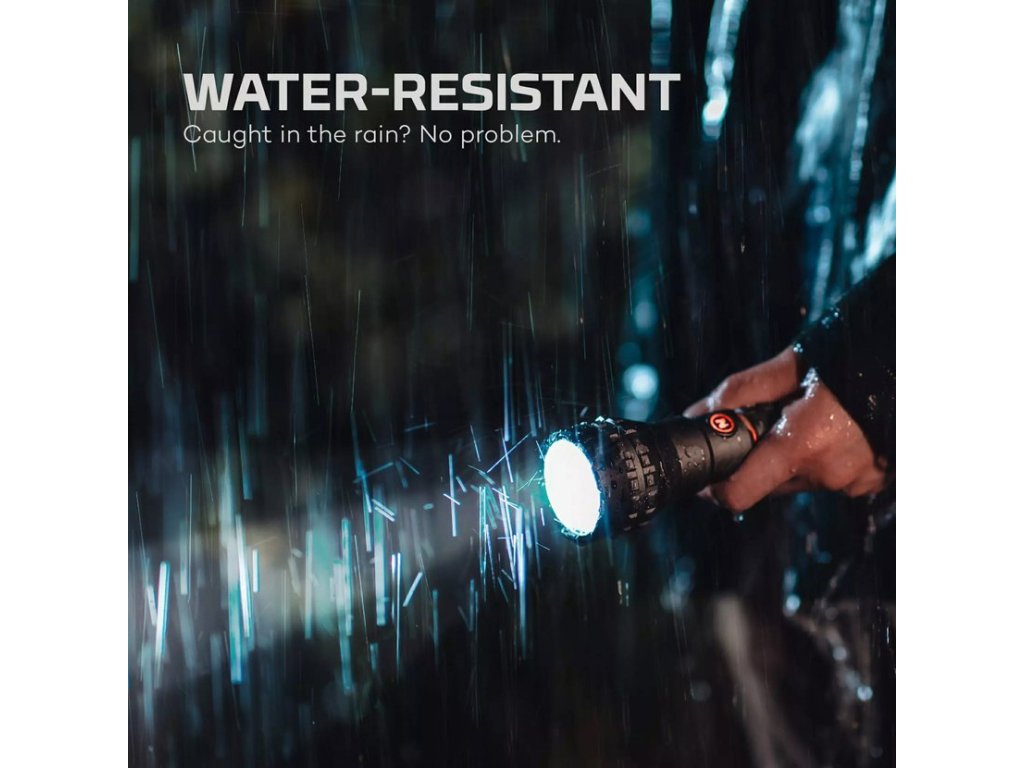 WATER-RESISTANT
Caught in the rain? No problem.