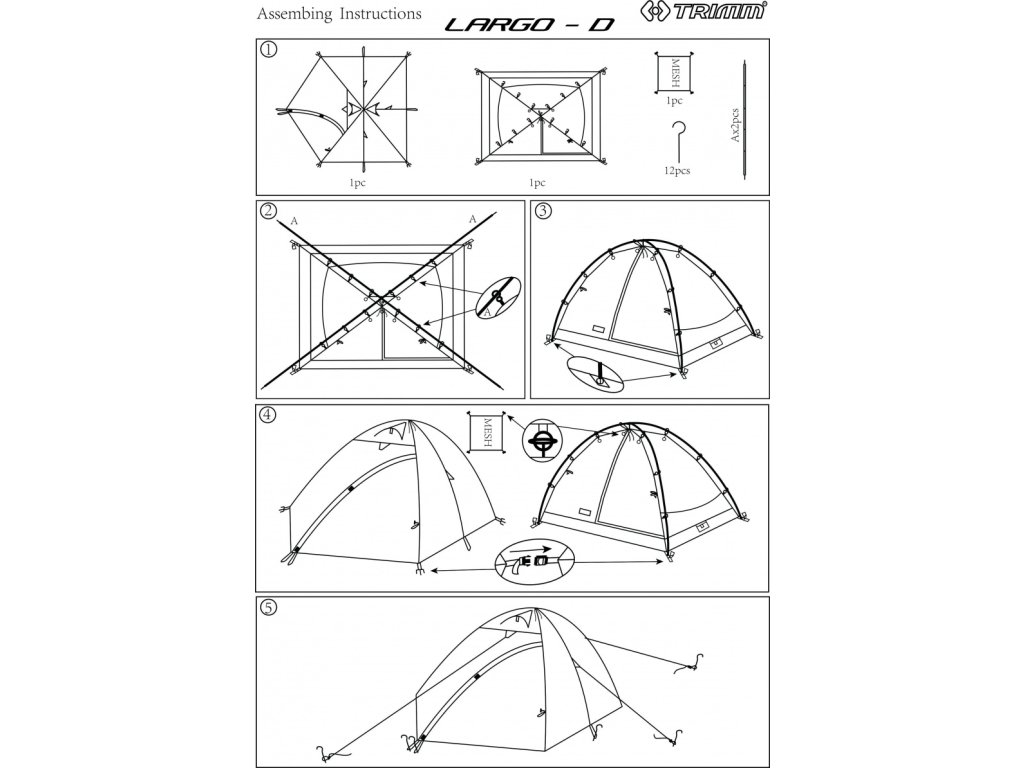 Assembing Instructions

LARGO - D

TRIMM®

①

1pc

1pc

MESH

1pc

12pcs

Ax2pcs

②

A

A

A

③

④

MESH

⑤