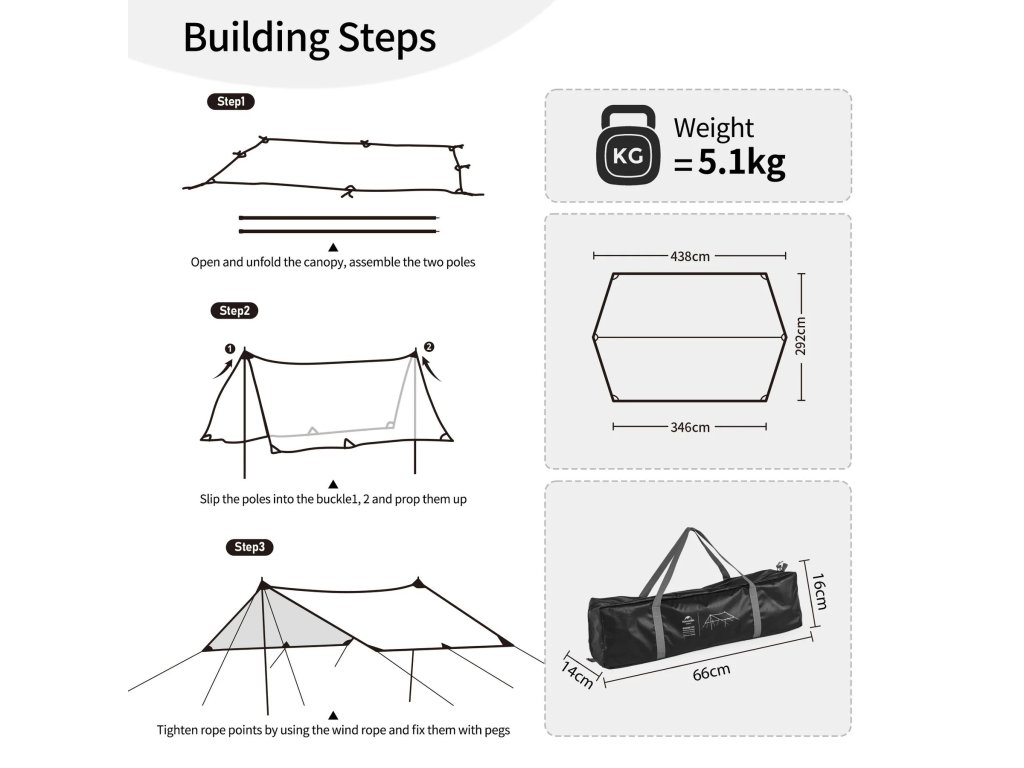 Building Steps

Step1

Open and unfold the canopy, assemble the two poles

Step2

1 2

Slip the poles into the buckle1, 2 and prop them up

Step3

Tighten rope points by using the wind rope and fix them with pegs

KG Weight =5.1kg

438cm

292cm

346cm

16cm

14cm

66cm