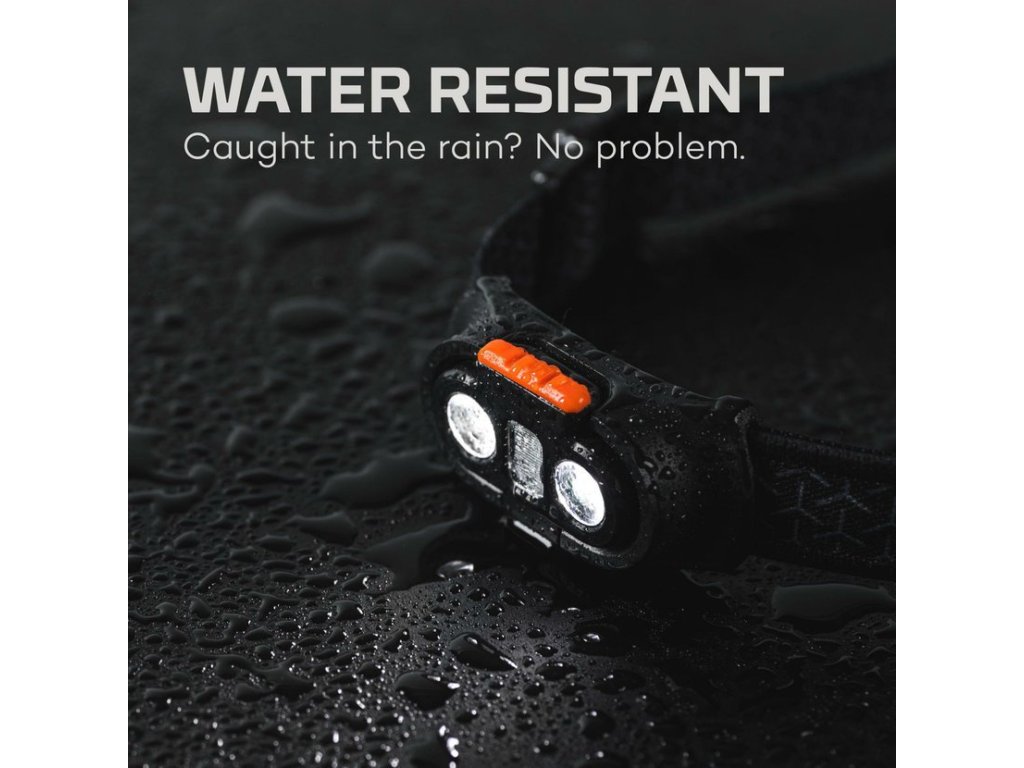 WATER RESISTANT
Caught in the rain? No problem.