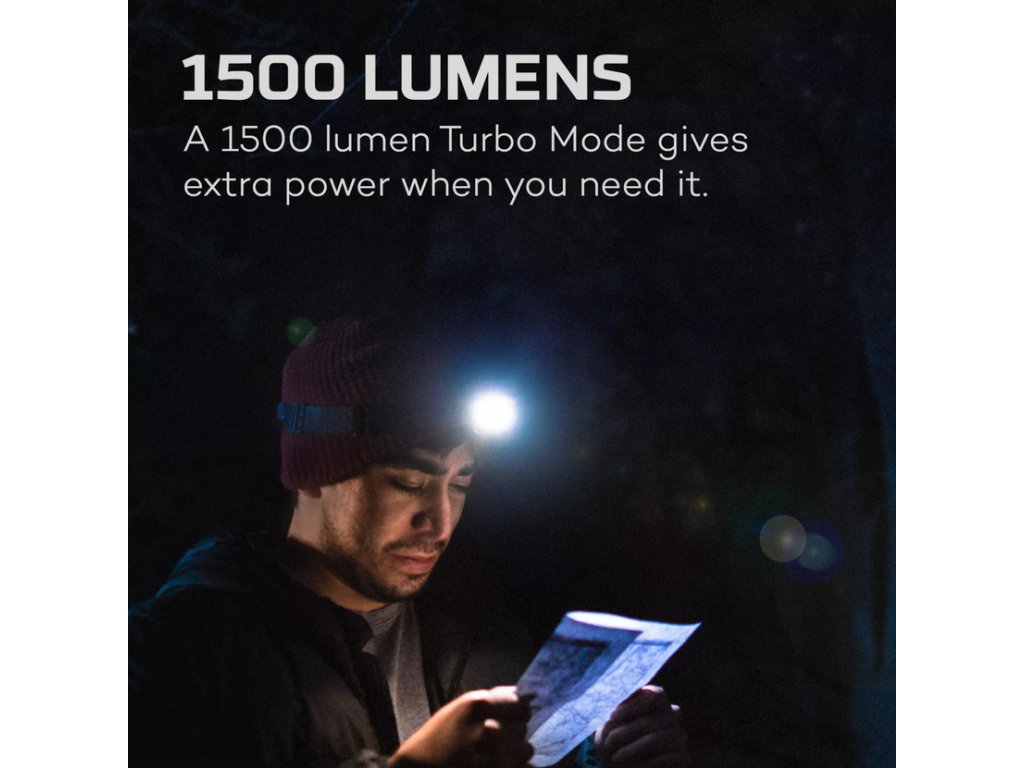 1500 LUMENS

A 1500 lumen Turbo Mode gives extra power when you need it.