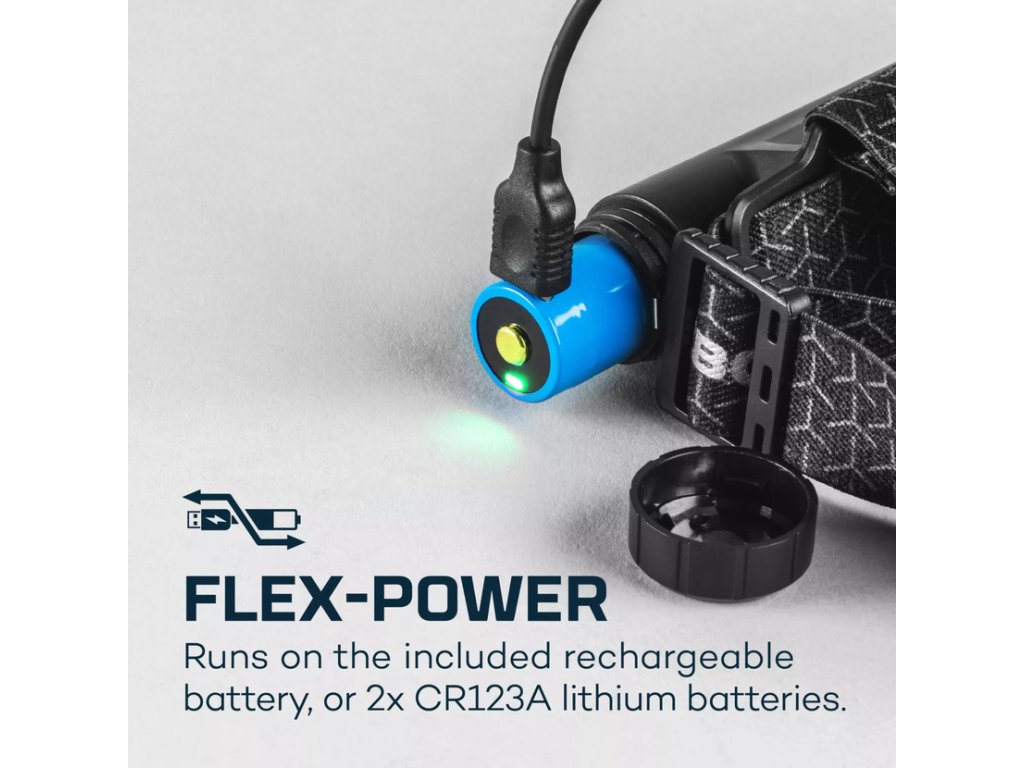 FLEX-POWER

Runs on the included rechargeable battery, or 2x CR123A lithium batteries.