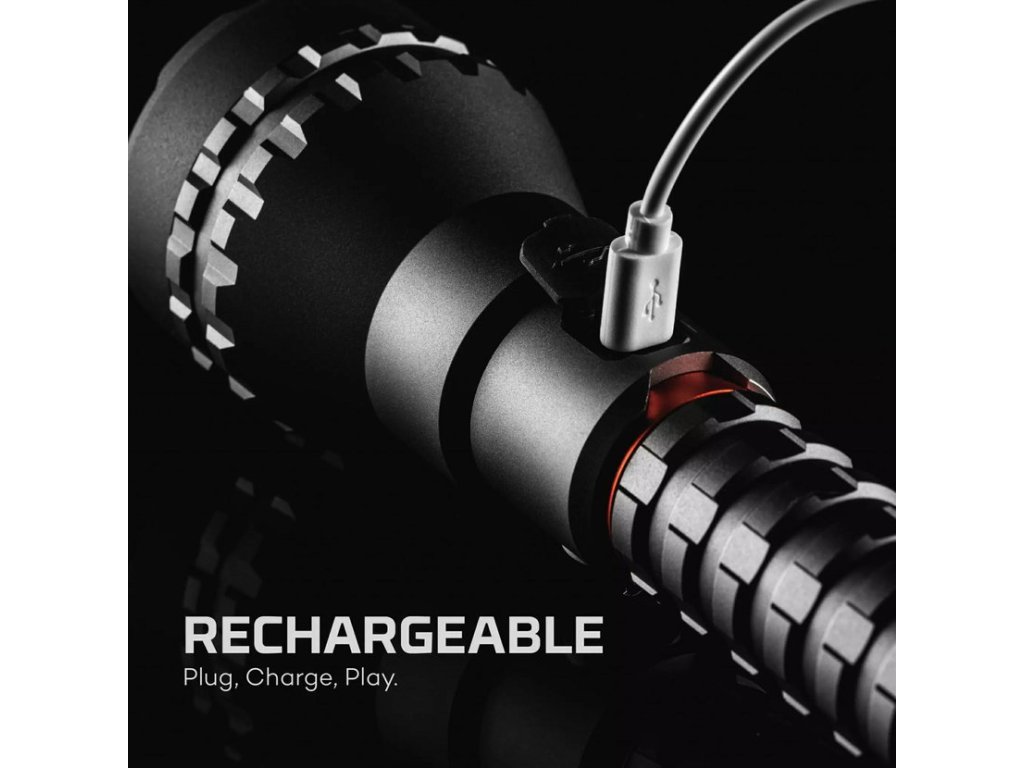 RECHARGEABLE
Plug, Charge, Play.