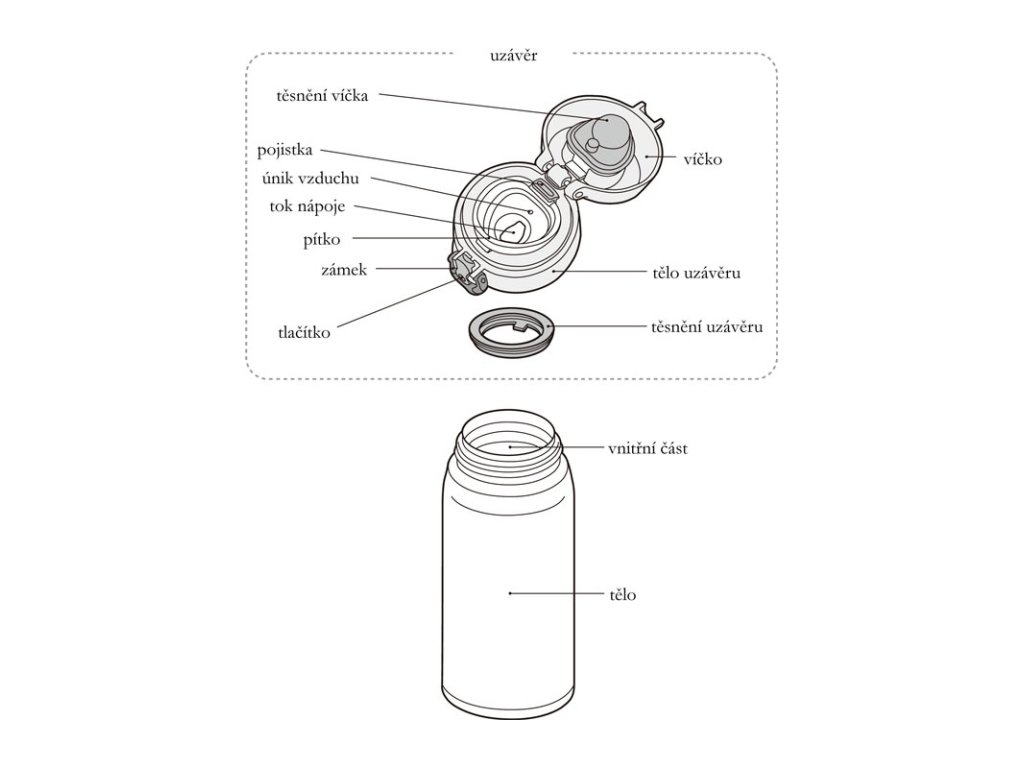 uzávěr

těsnění víčka

pojistka

únik vzduchu

tok nápoje

pítko

zámek

tlačítko

víčko

tělo uzávěru

těsnění uzávěru

vnitřní část

tělo