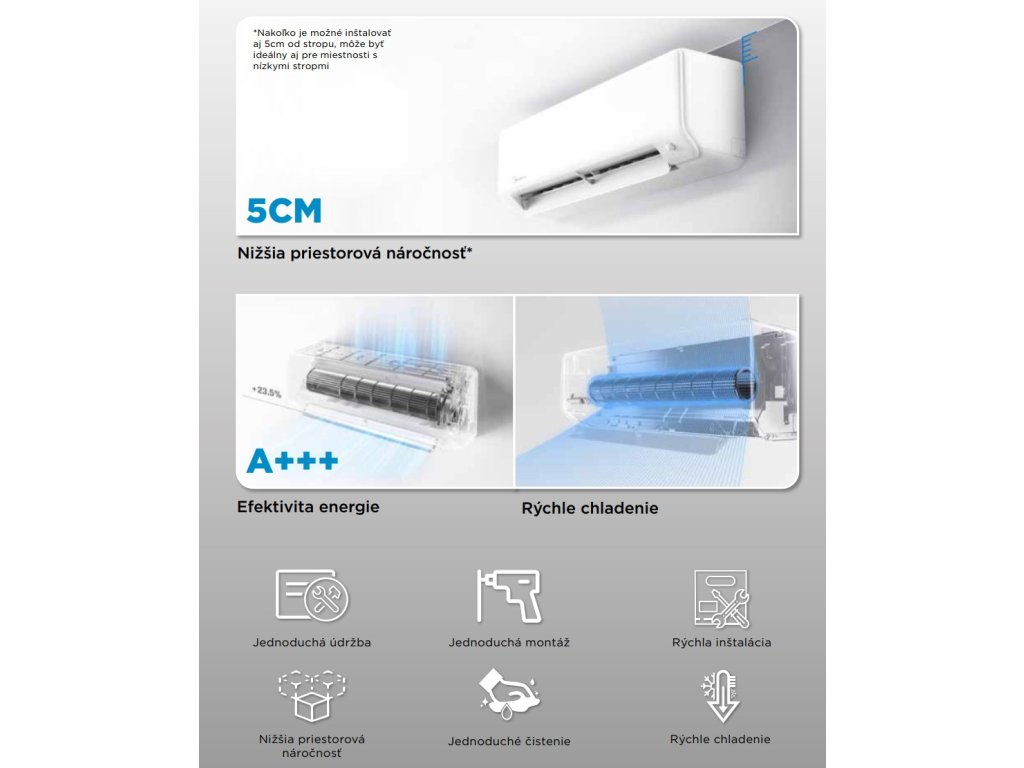 *Nakoľko je možné inštalovať aj 5cm od stropu, môže byť ideálny aj pre miestnosti s nízkymi stropmi

5CM

Nižšia priestorová náročnosť*

+23.5%

A+++

Efektivita energie

Rýchle chladenie

Jednoduchá údržba

Jednoduchá montáž

Rýchla inštalácia

Nižšia priestorová náročnosť

Jednoduché čistenie

Rýchle chladenie