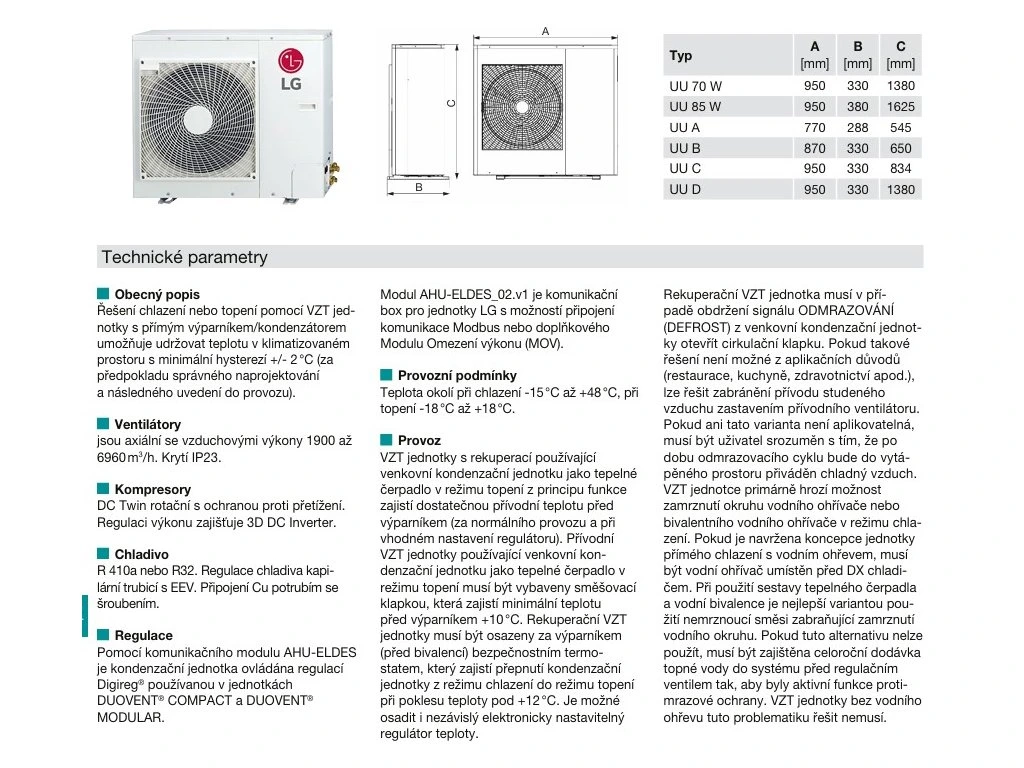 LG

A

C

B

| Typ | A [mm] | B [mm] | C [mm] |
|---|---|---|---|
| UU 70 W | 950 | 330 | 1380 |
| UU 85 W | 950 | 380 | 1625 |
| UU A | 770 | 288 | 545 |
| UU B | 870 | 330 | 650 |
| UU C | 950 | 330 | 834 |
| UU D | 950 | 330 | 1380 |

Technické parametry

Obecný popis
Řešení chlazení nebo topení pomocí VZT jednotky s přímým výparníkem/kondenzátorem umožňuje udržovat teplotu v klimatizovaném prostoru s minimální hysterezí +/- 2 °C (za předpokladu správného naprojektování a následného uvedení do provozu).

Ventilátory
jsou axiální se vzduchovými výkony 1900 až 6960 m³/h. Krytí IP23.

Kompresory
DC Twin rotační s ochranou proti přetížení. Regulaci výkonu zajišťuje 3D DC Inverter.

Chladivo
R 410a nebo R32. Regulace chladiva kapilární trubicí s EEV. Připojení Cu potrubím se šroubením.

Regulace
Pomocí komunikačního modulu AHU-ELDES je kondenzační jednotka ovládána regulací Digireg® používanou v jednotkách DUOVENT® COMPACT a DUOVENT® MODULAR.

Modul AHU-ELDES_02.v1 je komunikační box pro jednotky LG s možností připojení komunikace Modbus nebo doplňkového Modulu Omezení výkonu (MOV).

Provozní podmínky
Teplota okolí při chlazení -15 °C až +48 °C, při topení -18 °C až +18 °C.

Provoz
VZT jednotky s rekuperací používající venkovní kondenzační jednotku jako tepelné čerpadlo v režimu topení z principu funkce zajistí dostatečnou přívodní teplotu před výparníkem (za normálního provozu a při vhodném nastavení regulátoru). Přívodní VZT jednotky používající venkovní kondenzační jednotku jako tepelné čerpadlo v režimu topení musí být vybaveny směšovací klapkou, která zajistí minimální teplotu před výparníkem +10 °C. Rekuperační VZT jednotky musí být osazeny za výparníkem (před bivalencí) bezpečnostním termostatem, který zajistí přepnutí kondenzační jednotky z režimu chlazení do režimu topení při poklesu teploty pod +12 °C. Je možné osadit i nezávislý elektronicky nastavitelný regulátor teploty.

Rekuperační VZT jednotka musí v případě obdržení signálu ODMRAZOVÁNÍ (DEFROST) z venkovní kondenzační jednotky otevřít cirkulační klapku. Pokud takové řešení není možné z aplikačních důvodů (restaurace, kuchyně, zdravotnictví apod.), lze řešit zabránění přívodu studeného vzduchu zastavením přívodního ventilátoru. Pokud ani tato varianta není aplikovatelná, musí být uživatel srozuměn s tím, že po dobu odmrazovacího cyklu bude do vytápěného prostoru přiváděn chladný vzduch. VZT jednotce primárně hrozí možnost zamrznutí okruhu vodního ohřívače nebo bivalentního vodního ohřívače v režimu chlazení. Pokud je navržena koncepce jednotky přímého chlazení s vodním ohřevem, musí být vodní ohřívač umístěn před DX chladičem. Při použití sestavy tepelného čerpadla a vodní bivalence je nejlepší variantou použití nemrznoucí směsi zabraňující zamrznutí vodního okruhu. Pokud tuto alternativu nelze použít, musí být zajištěna celoroční dodávka topné vody do systému před regulačním ventilem tak, aby byly aktivní funkce protimrazové ochrany. VZT jednotky bez vodního ohřevu tuto problematiku řešit nemusí.