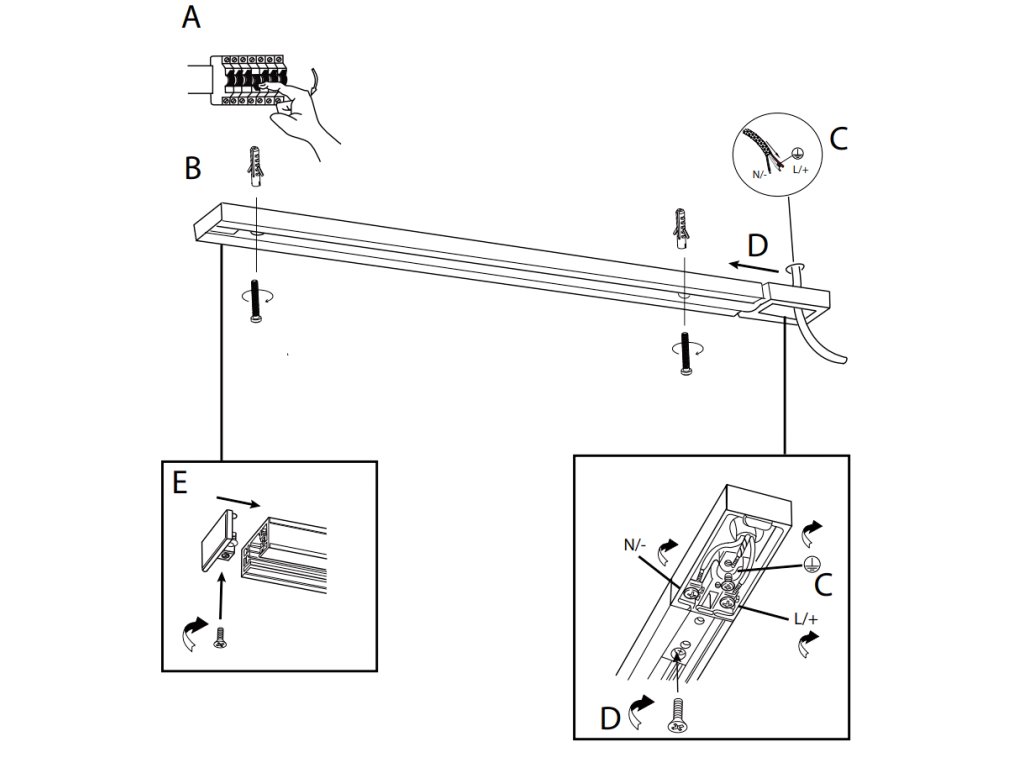 A

B

C

N/-

L/+

D

E

N/-

C

L/+

D