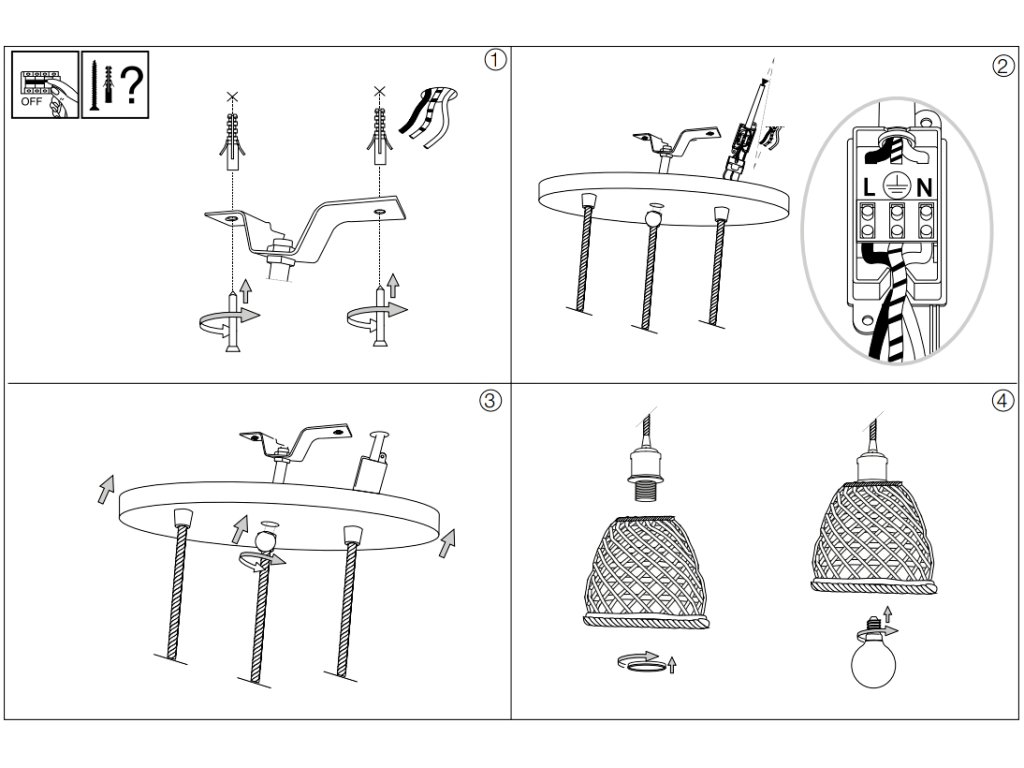 OFF
?
①
②
L
N
③
④