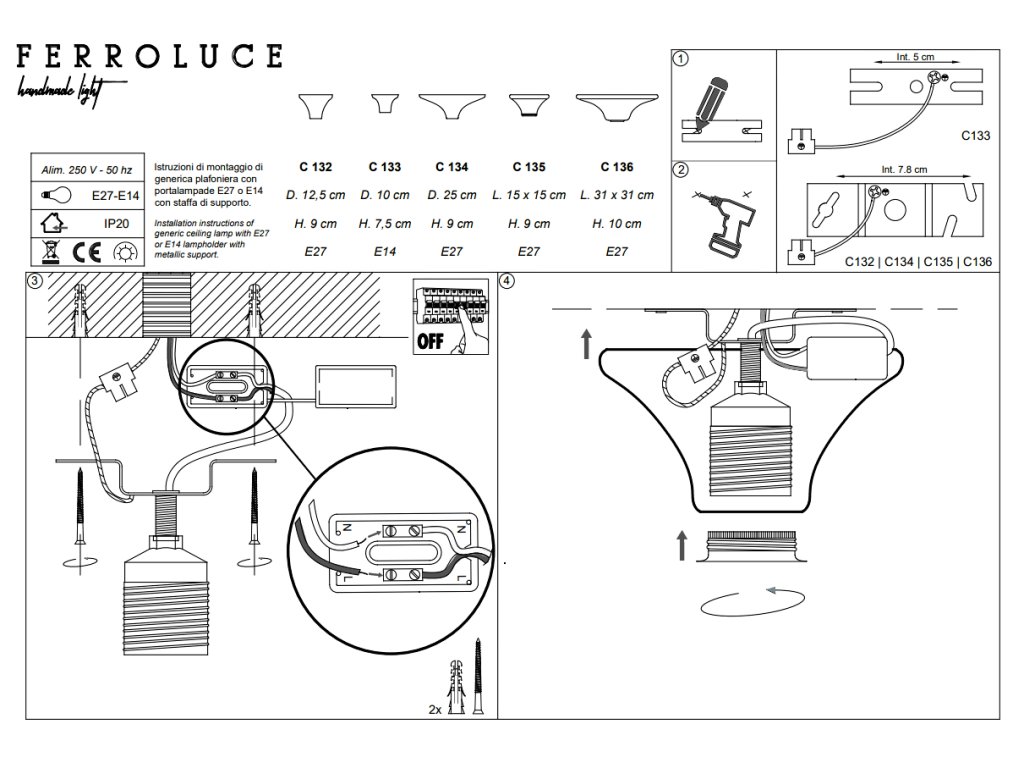 FERROLUCE
handmade light

Alim. 250 V - 50 hz
E27-E14
IP20
CE

Istruzioni di montaggio di generica plafoniera con portalampade E27 o E14 con staffa di supporto.

Installation instructions of generic ceiling lamp with E27 or E14 lampholder with metallic support.

| C 132 | C 133 | C 134 | C 135 | C 136 |
|---|---|---|---|---|
| D. 12,5 cm | D. 10 cm | D. 25 cm | L. 15 x 15 cm | L. 31 x 31 cm |
| H. 9 cm | H. 7,5 cm | H. 9 cm | H. 9 cm | H. 10 cm |
| E27 | E14 | E27 | E27 | E27 |

1
2
Int. 5 cm
C133
Int. 7.8 cm
C132 | C134 | C135 | C136

3
OFF
N
N
L
L
2x

4