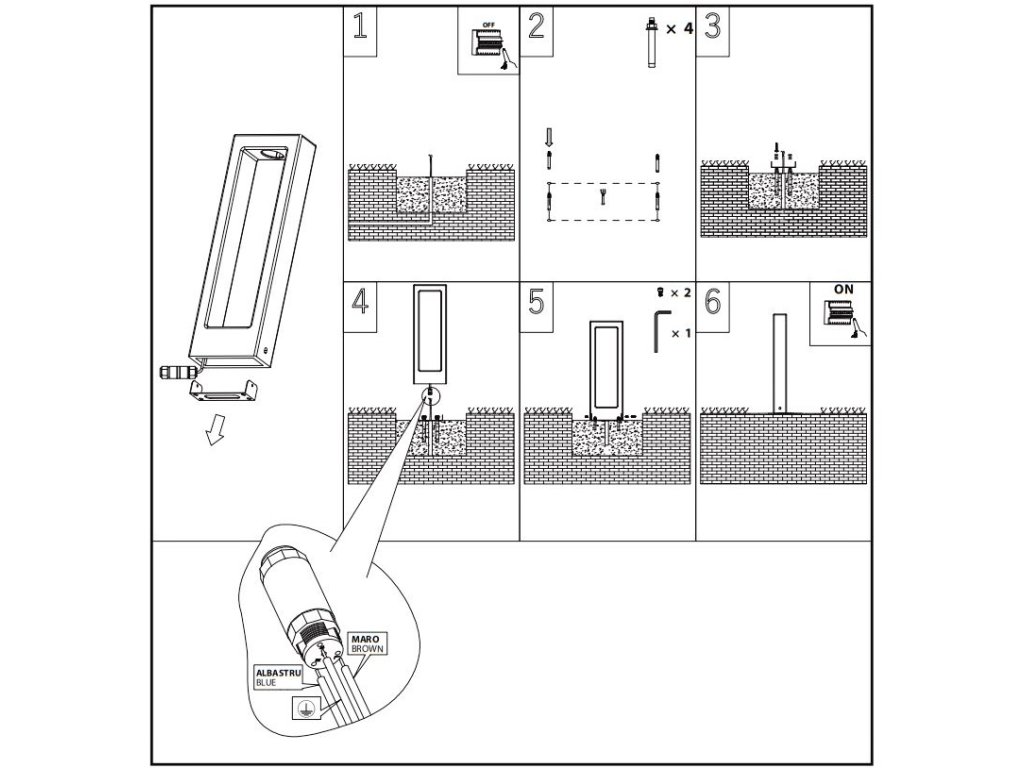 1
OFF
2
× 4
3
4
5
× 2
× 1
6
ON
MARO
BROWN
ALBASTRU
BLUE