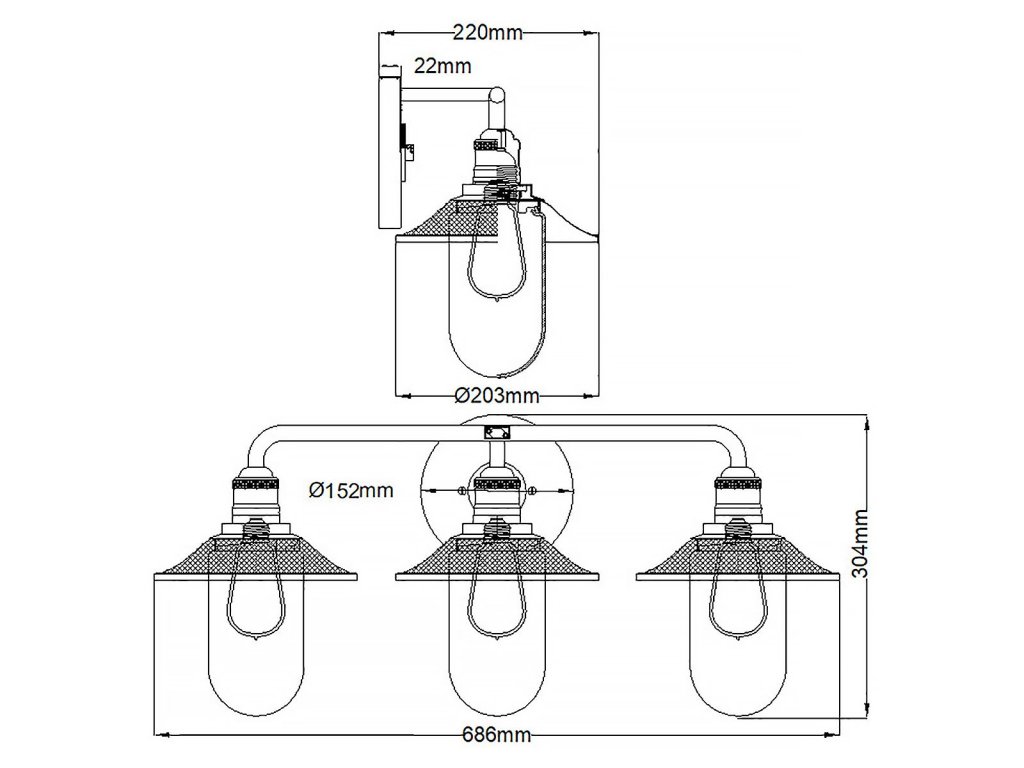 220mm
22mm
Ø203mm
Ø152mm
304mm
686mm