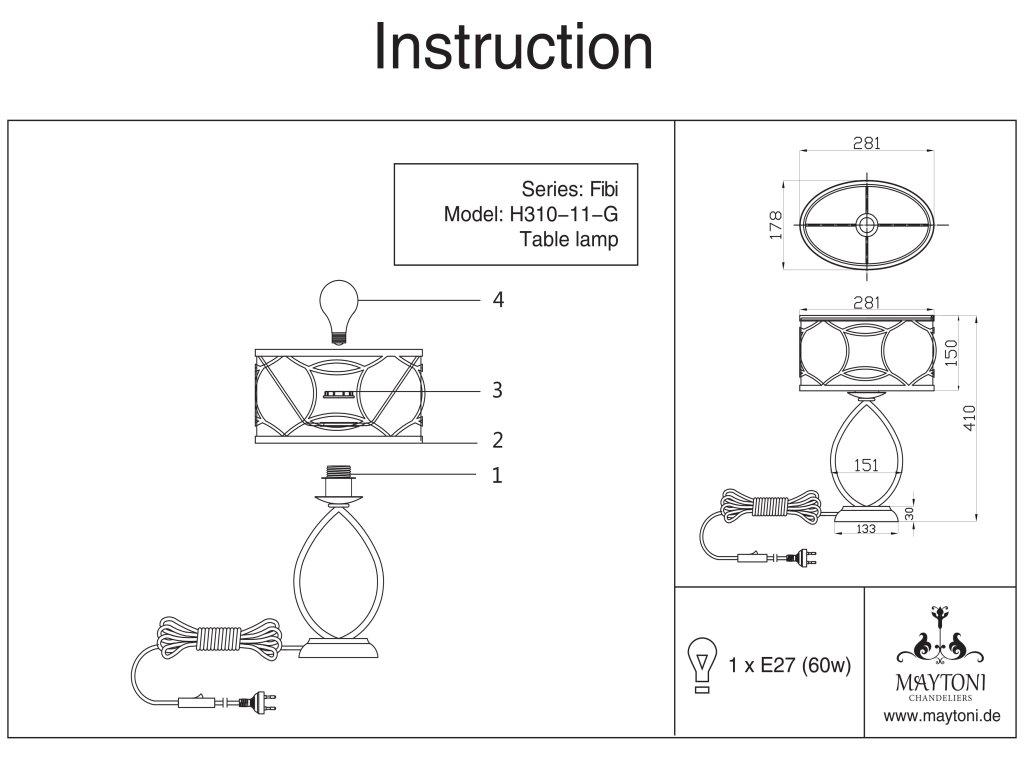 Instruction

Series: Fibi
Model: H310-11-G
Table lamp

4
3
2
1

281
178

281
150
410
151
30
133

1 x E27 (60w)

MAYTONI
CHANDELIERS
www.maytoni.de