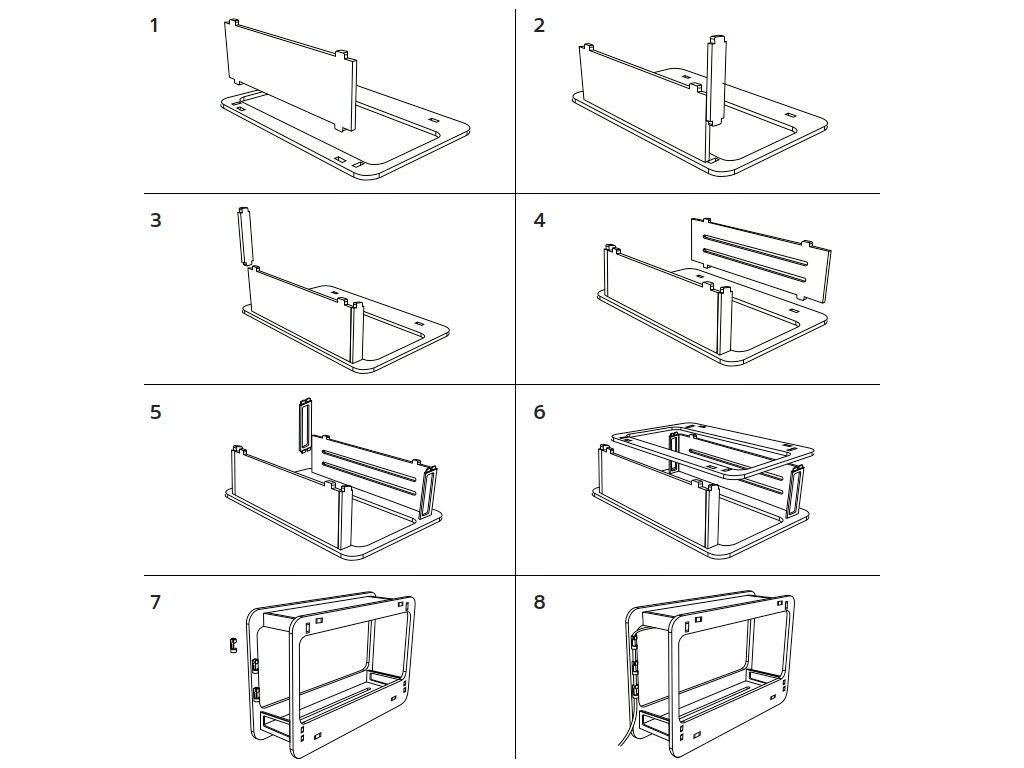 1

2

3

4

5

6

7

8