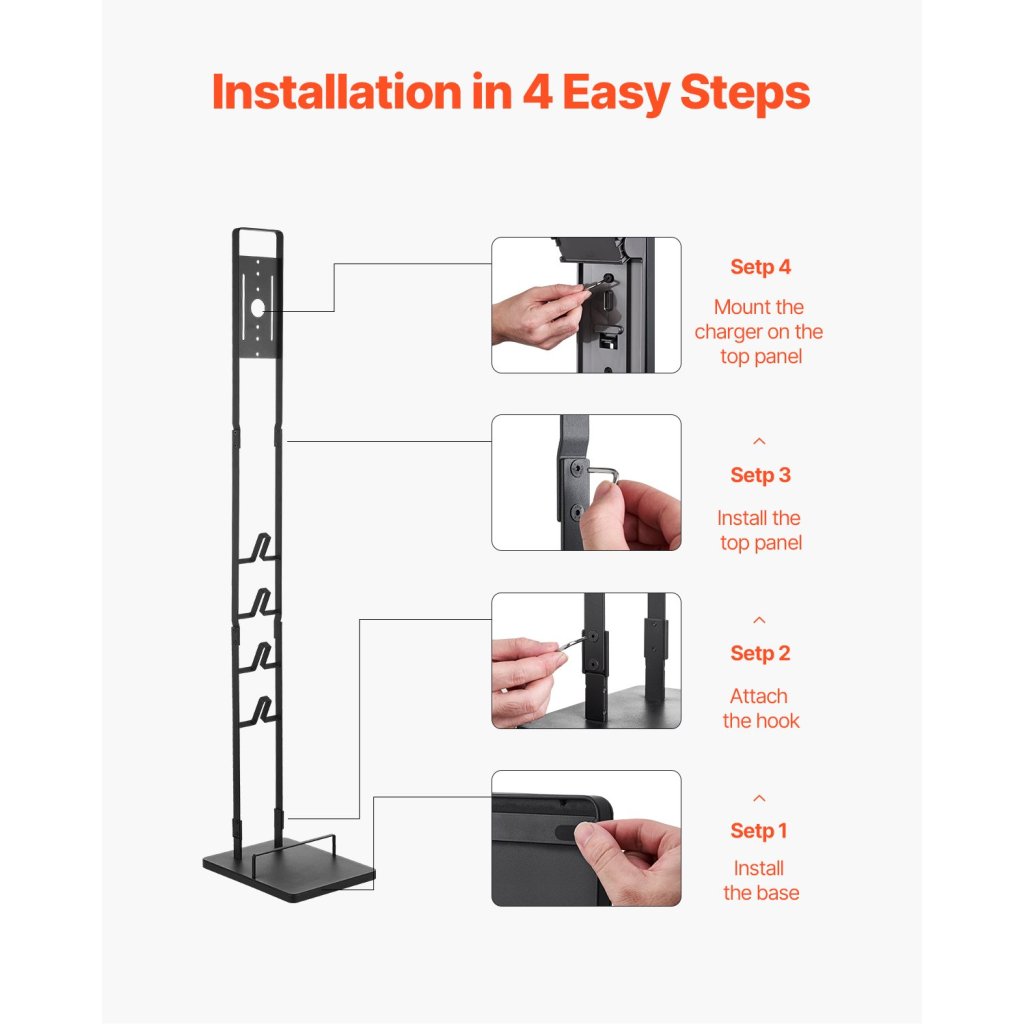 Installation in 4 Easy Steps

Setp 4

Mount the charger on the top panel

^

Setp 3

Install the top panel

^

Setp 2

Attach the hook

^

Setp 1

Install the base