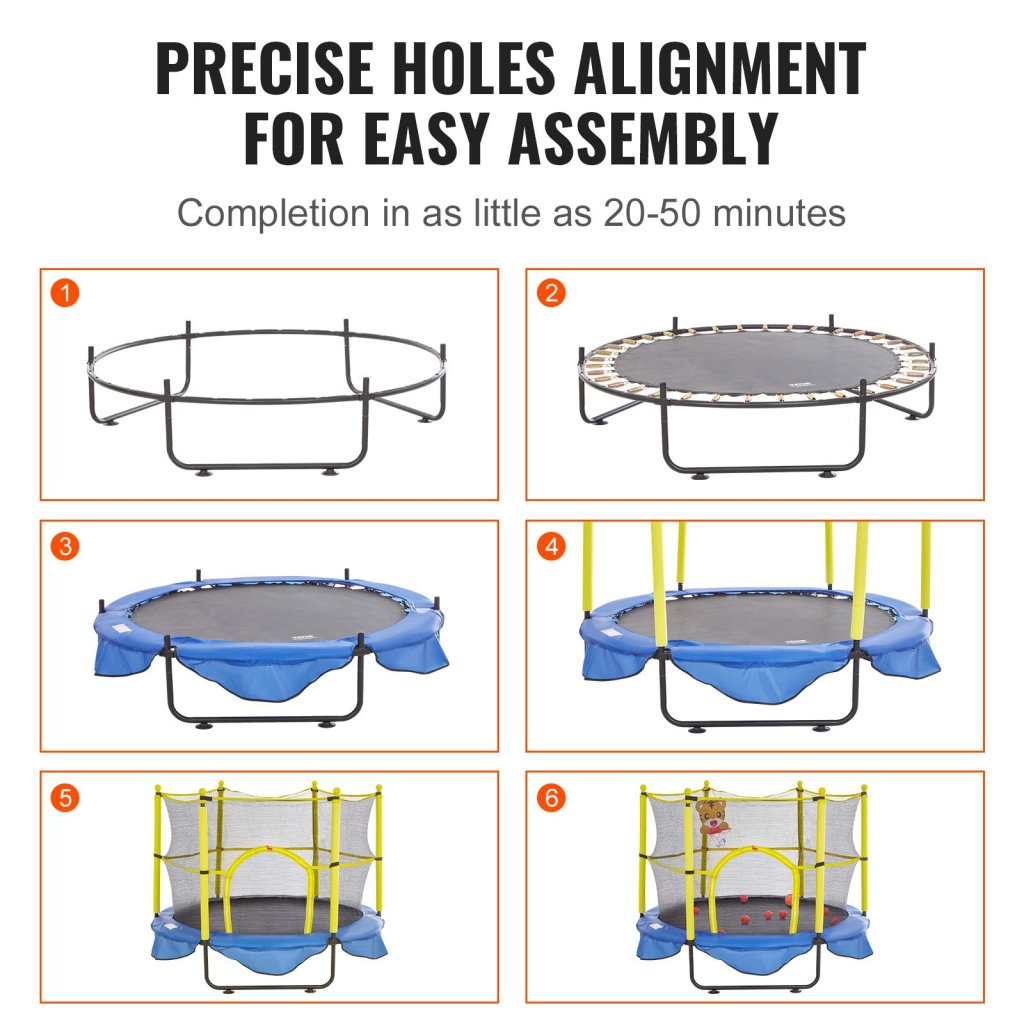 PRECISE HOLES ALIGNMENT FOR EASY ASSEMBLY

Completion in as little as 20-50 minutes

1

2

3

4

5

6