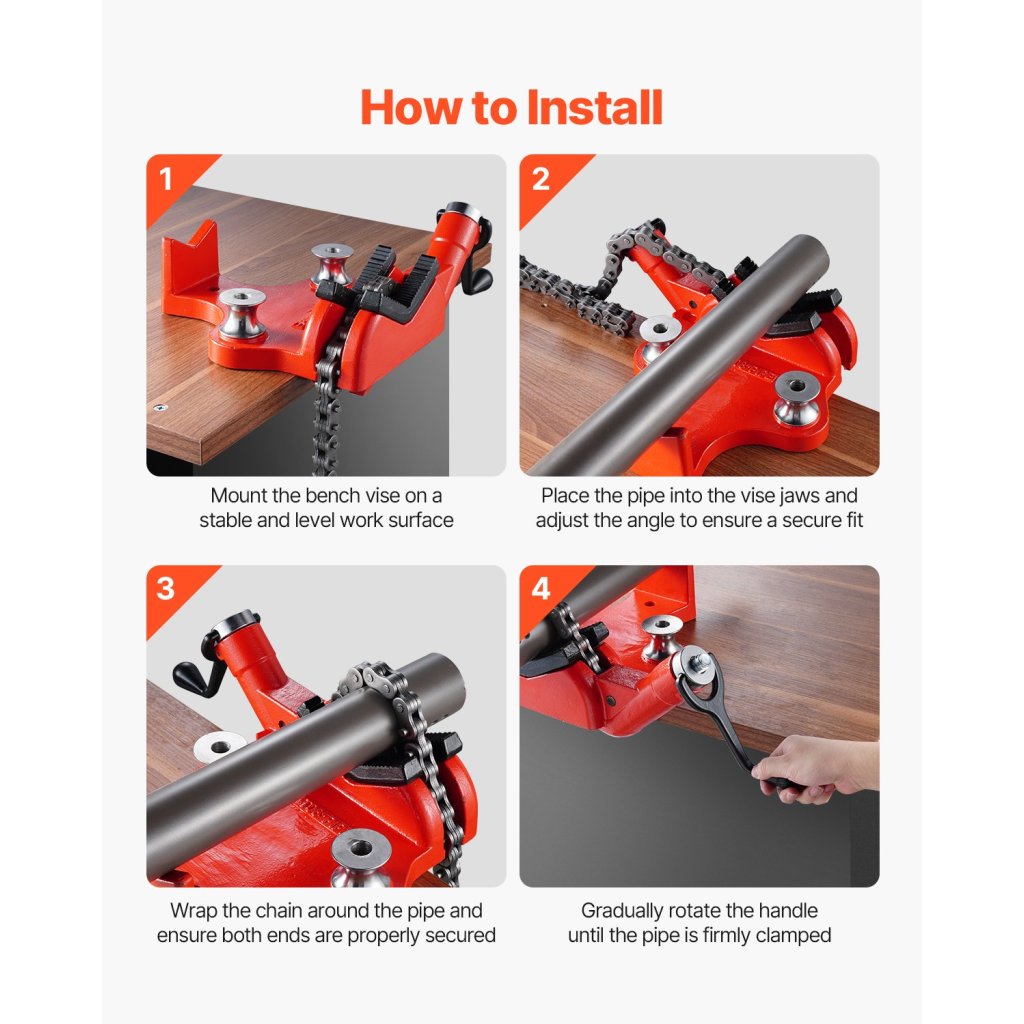 How to Install

1

Mount the bench vise on a stable and level work surface

2

Place the pipe into the vise jaws and adjust the angle to ensure a secure fit

3

Wrap the chain around the pipe and ensure both ends are properly secured

4

Gradually rotate the handle until the pipe is firmly clamped