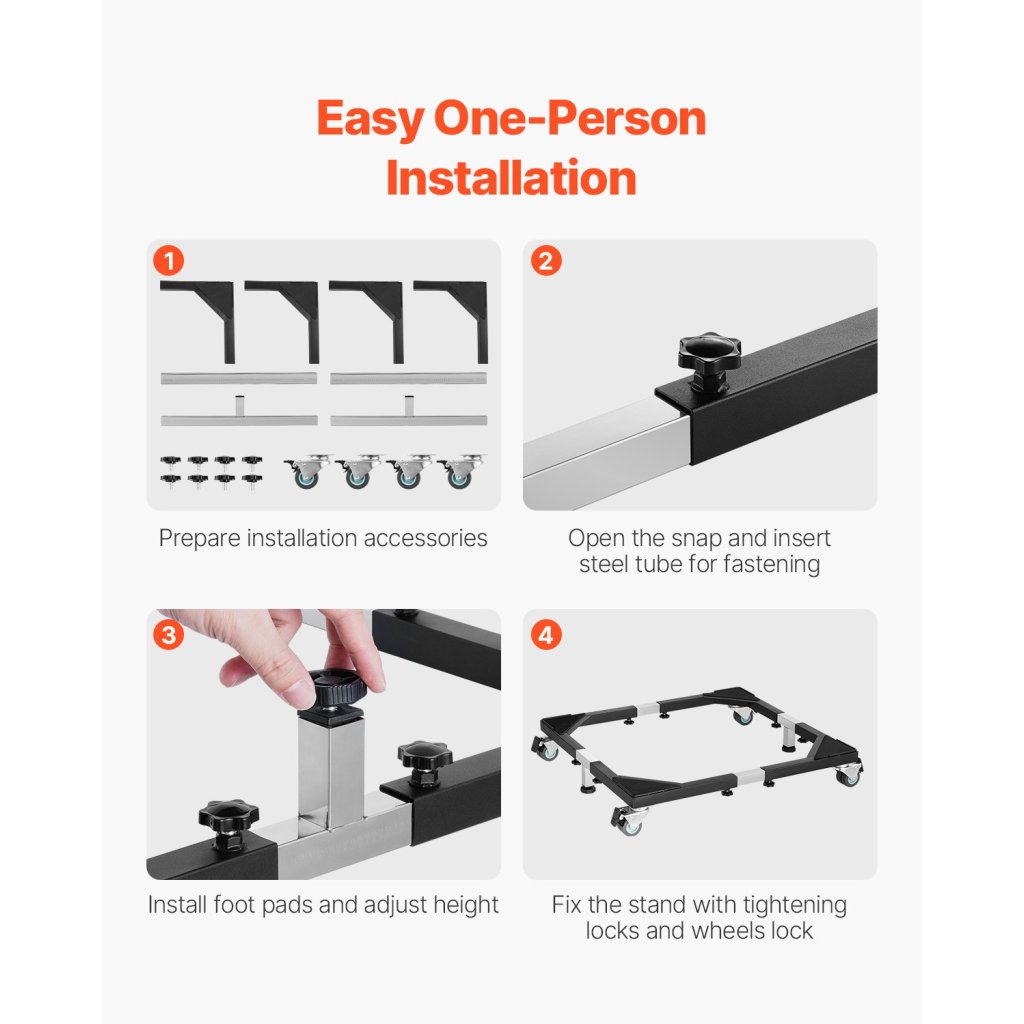 Easy One-Person Installation

1

Prepare installation accessories

2

Open the snap and insert steel tube for fastening

3

Install foot pads and adjust height

4

Fix the stand with tightening locks and wheels lock