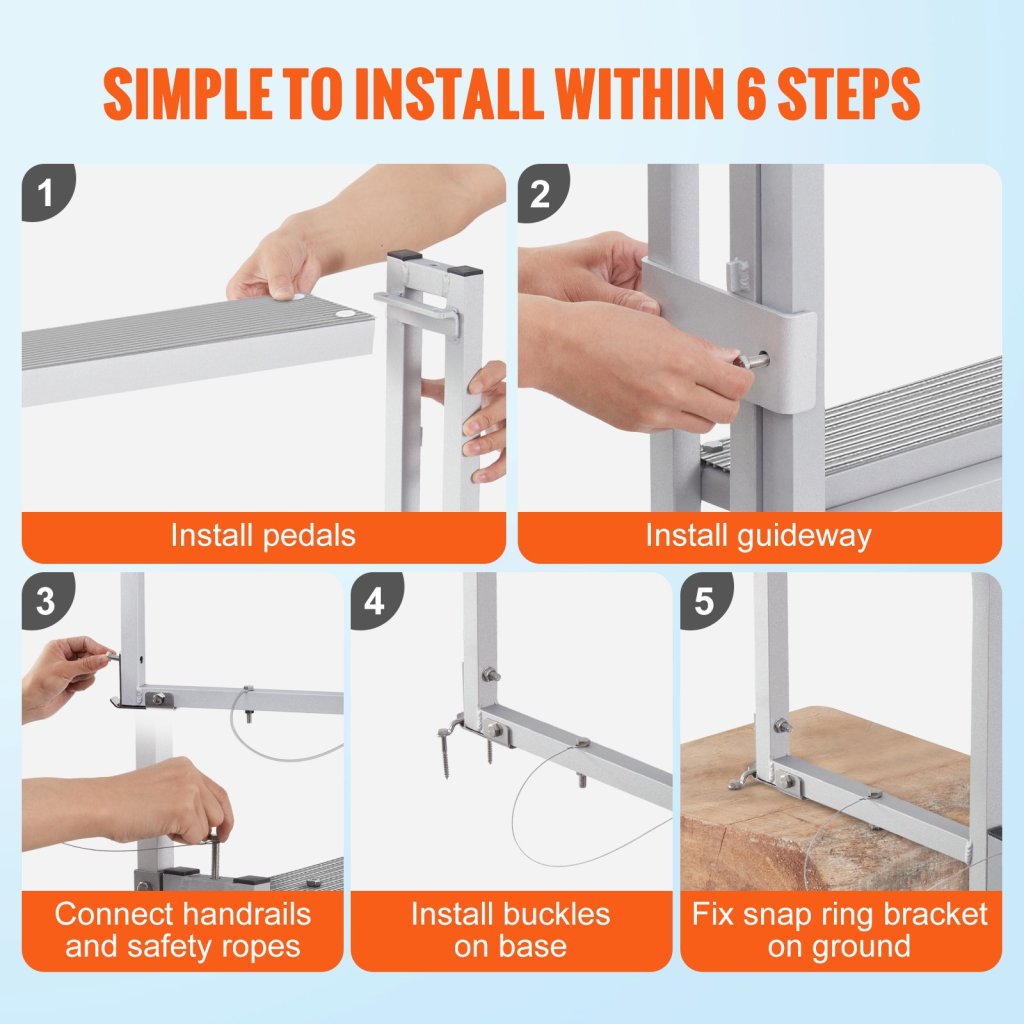 SIMPLE TO INSTALL WITHIN 6 STEPS

1
Install pedals

2
Install guideway

3
Connect handrails and safety ropes

4
Install buckles on base

5
Fix snap ring bracket on ground