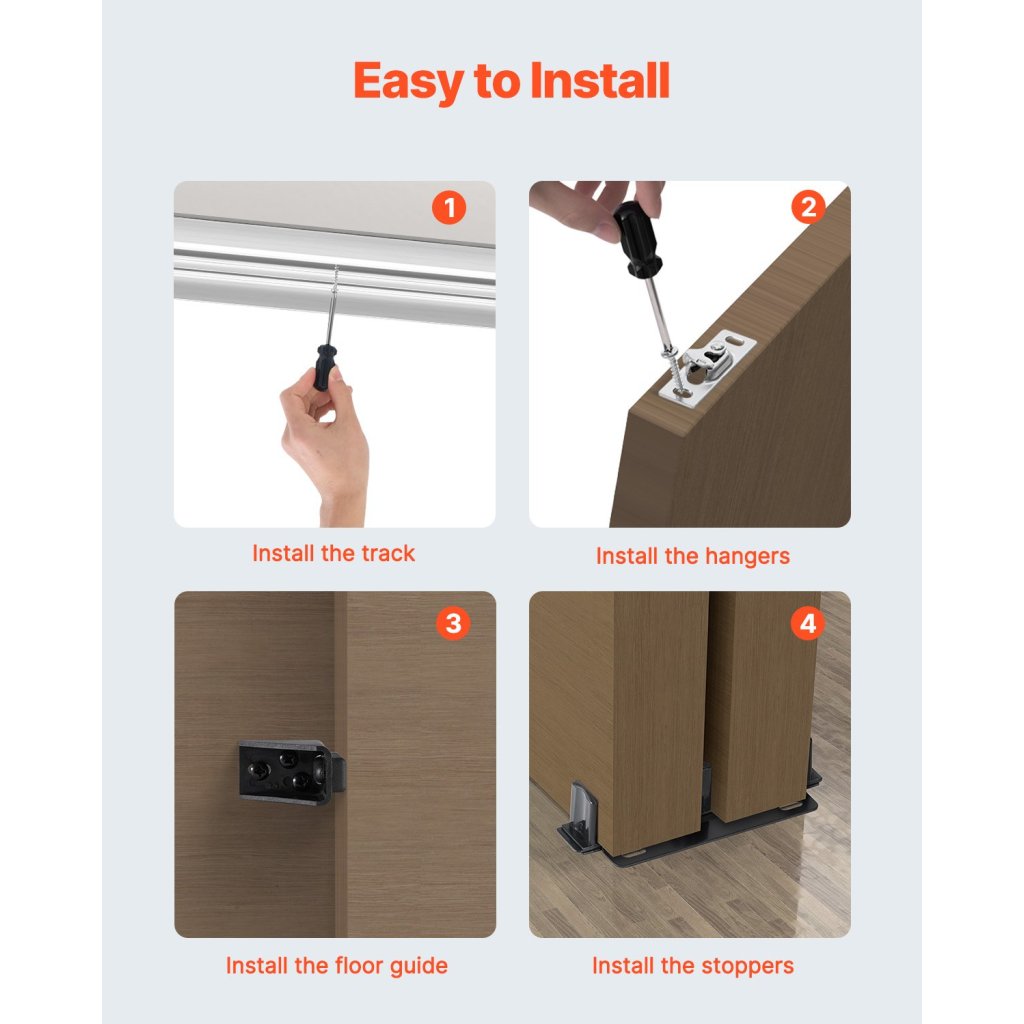 Easy to Install

1

Install the track

2

Install the hangers

3

Install the floor guide

4

Install the stoppers