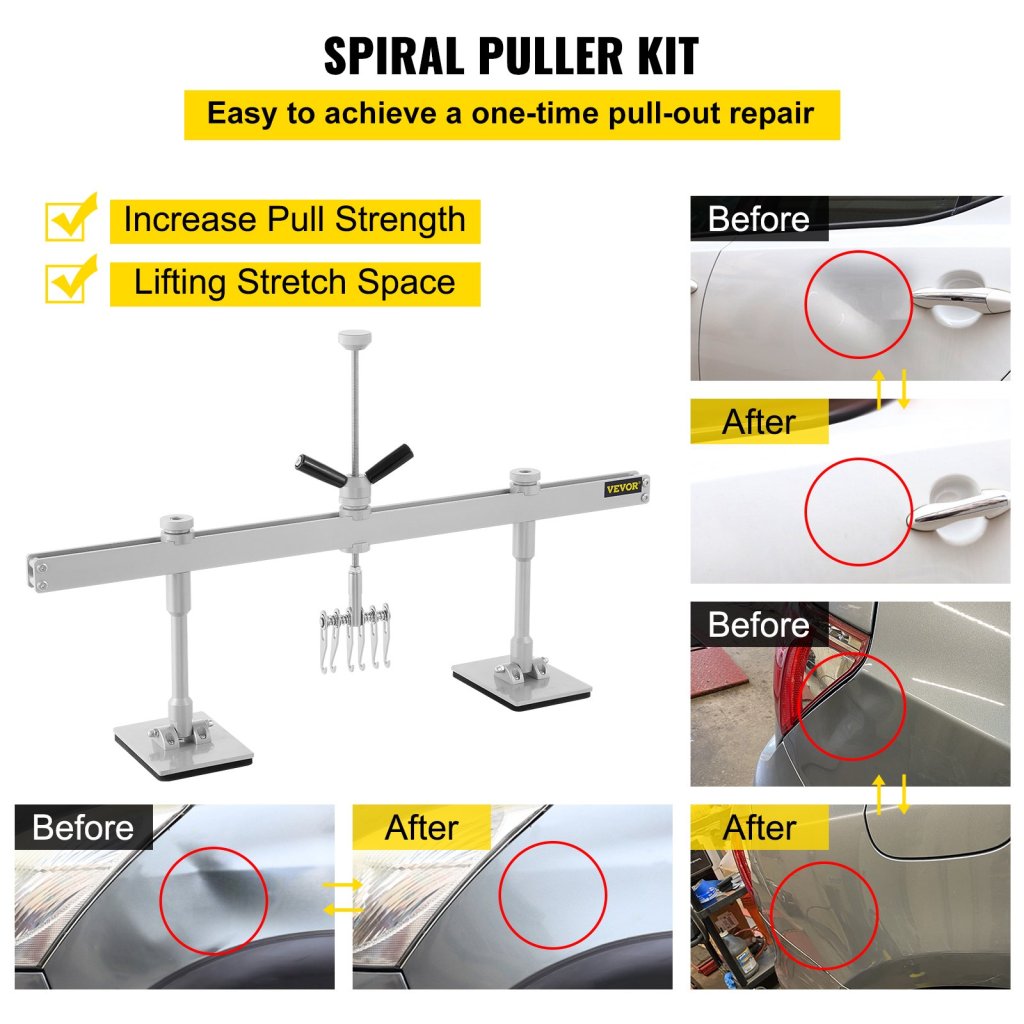 SPIRAL PULLER KIT

Easy to achieve a one-time pull-out repair

Increase Pull Strength

Lifting Stretch Space

VEVOR

Before

After

Before

After

Before

After