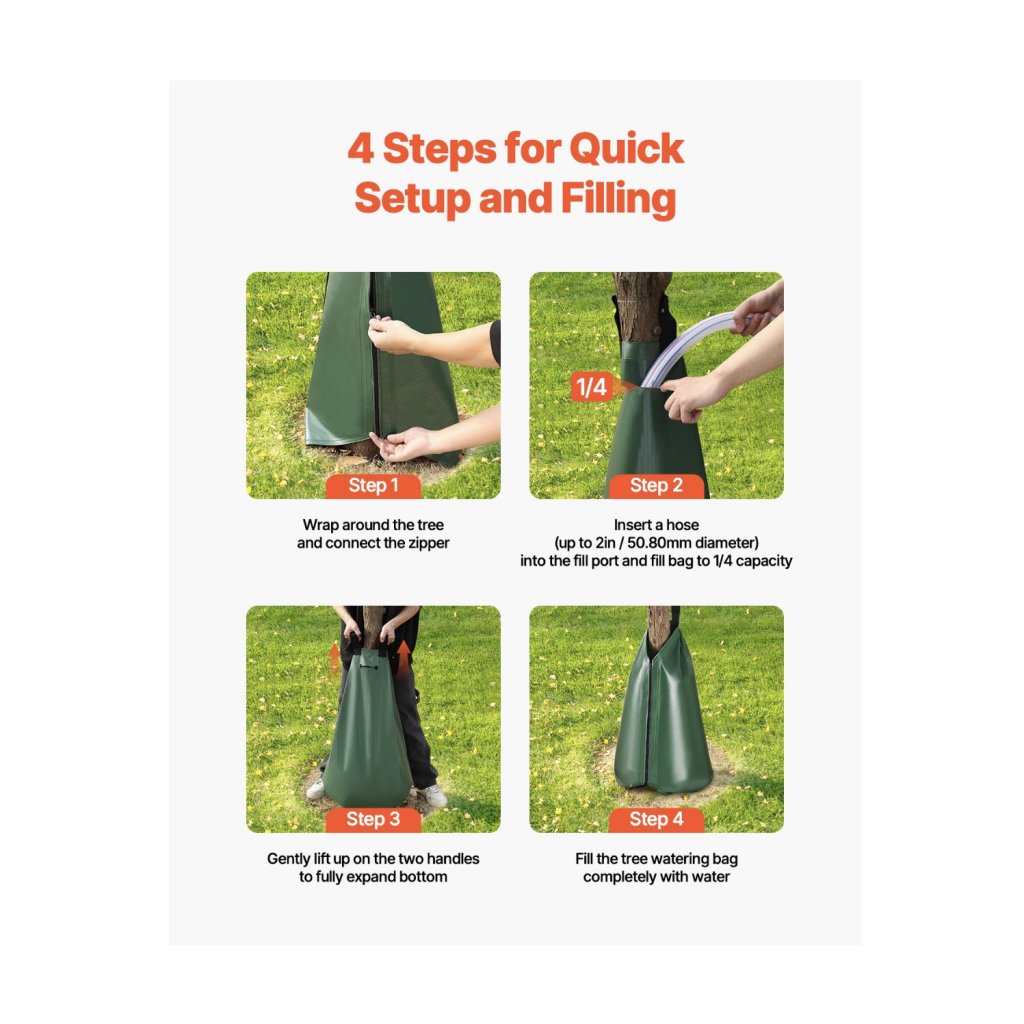 4 Steps for Quick Setup and Filling

Step 1

Wrap around the tree and connect the zipper

1/4

Step 2

Insert a hose (up to 2in / 50.80mm diameter) into the fill port and fill bag to 1/4 capacity

Step 3

Gently lift up on the two handles to fully expand bottom

Step 4

Fill the tree watering bag completely with water