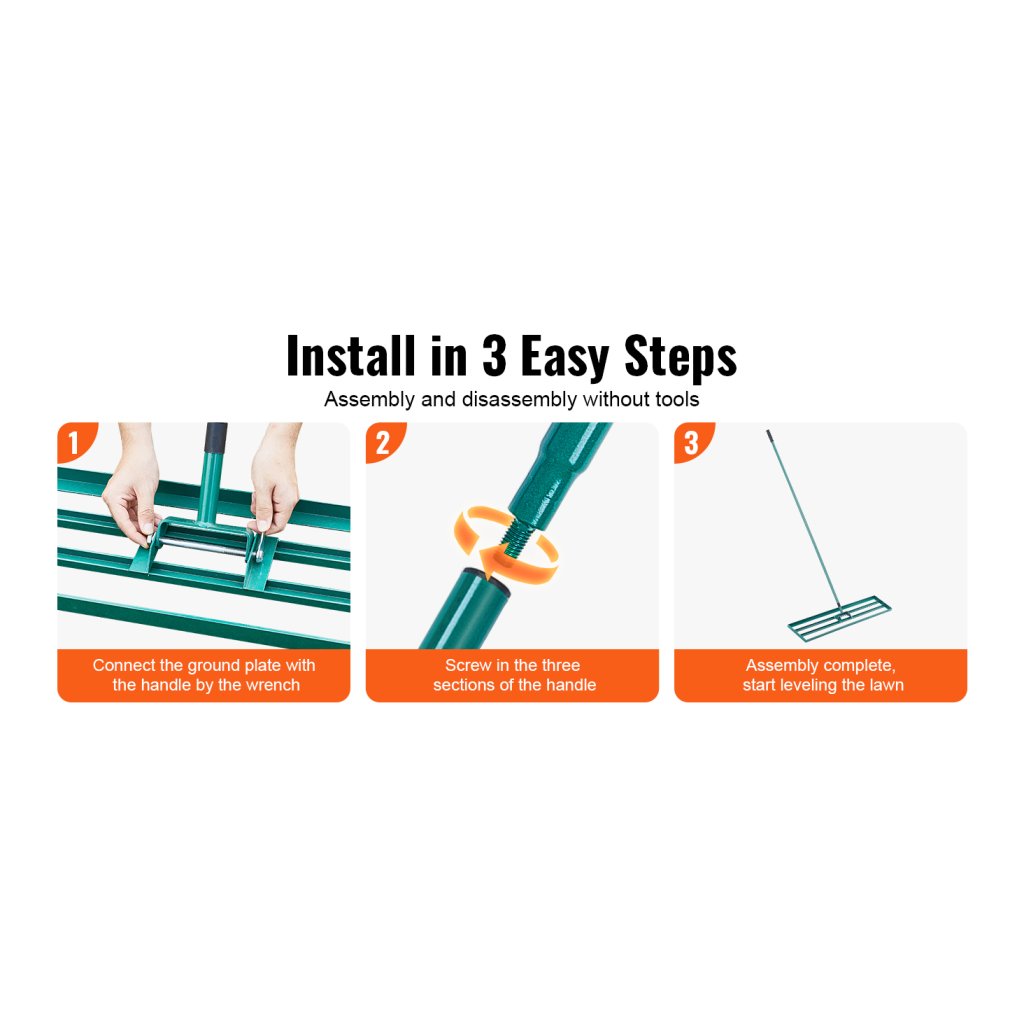 Install in 3 Easy Steps

Assembly and disassembly without tools

1

Connect the ground plate with the handle by the wrench

2

Screw in the three sections of the handle

3

Assembly complete, start leveling the lawn