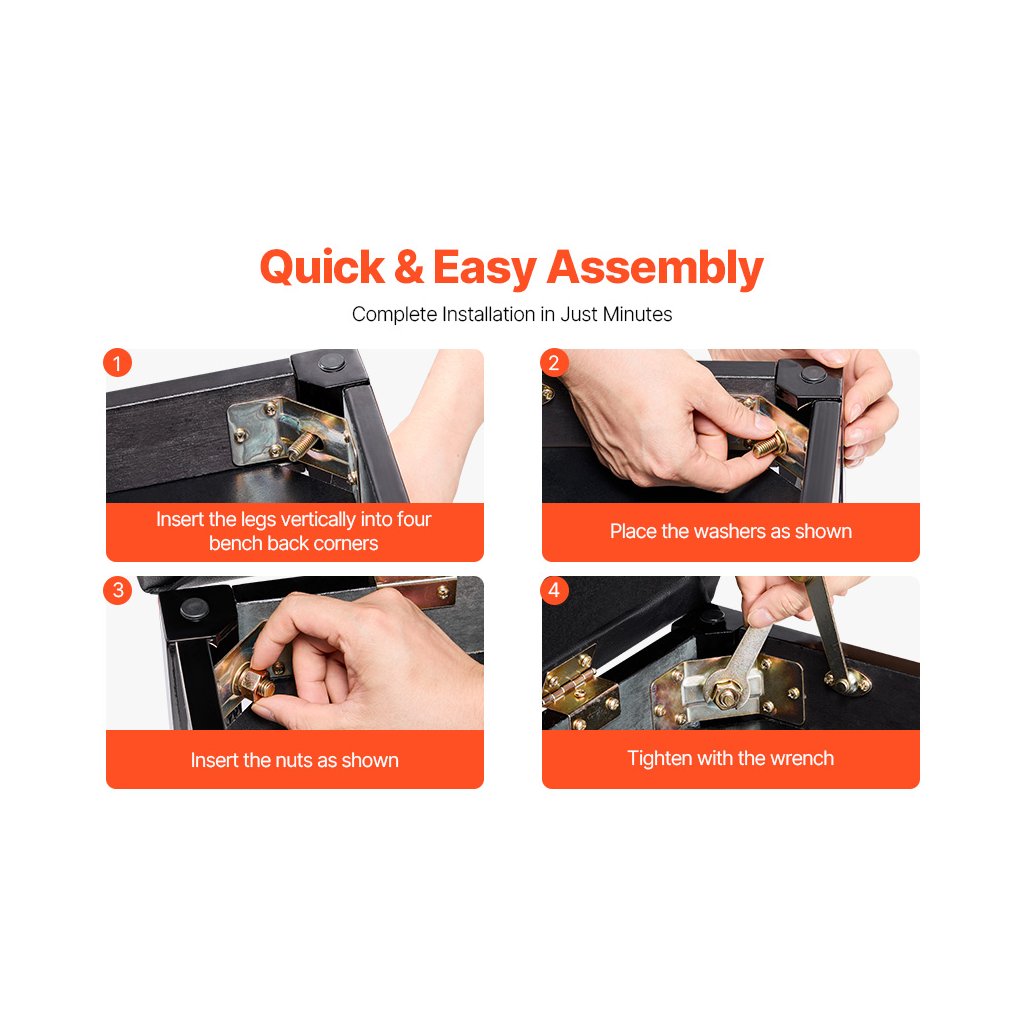 Quick & Easy Assembly

Complete Installation in Just Minutes

1

Insert the legs vertically into four bench back corners

2

Place the washers as shown

3

Insert the nuts as shown

4

Tighten with the wrench