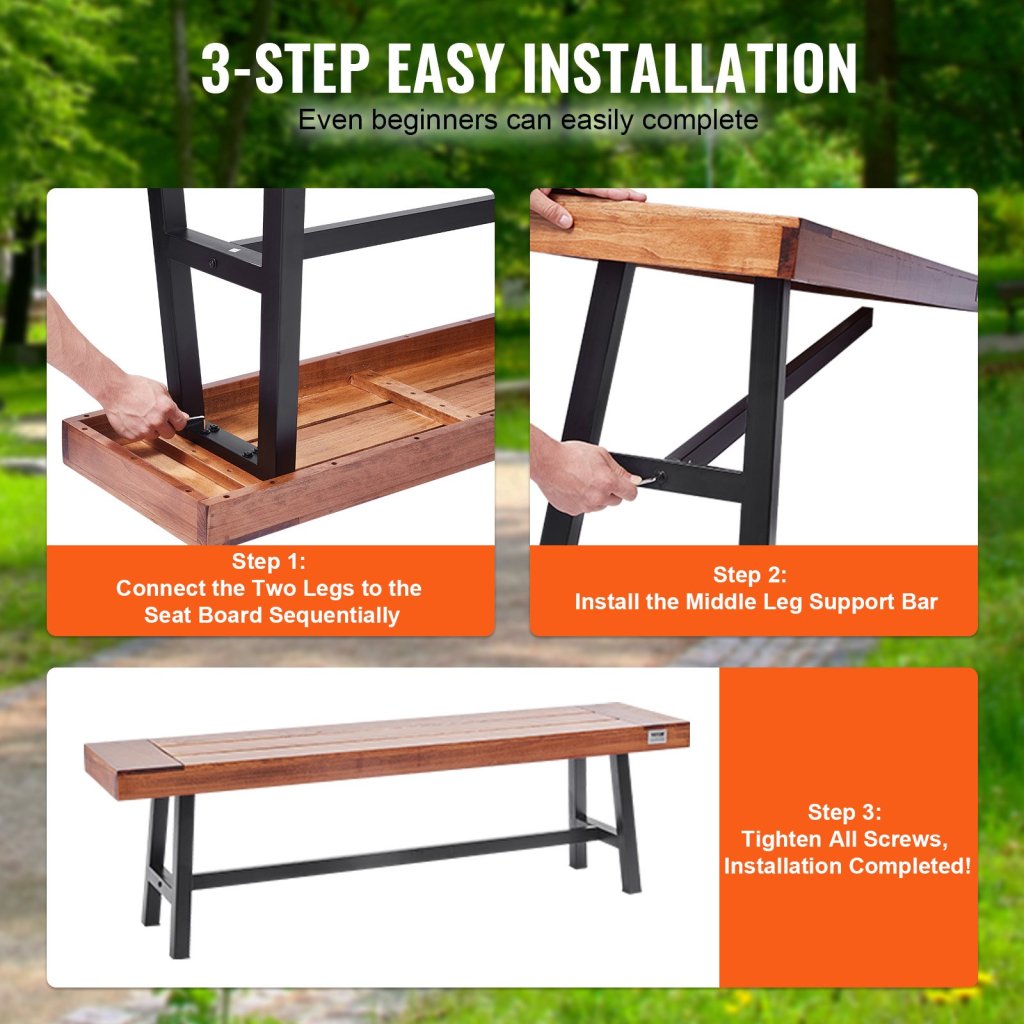 3-STEP EASY INSTALLATION

Even beginners can easily complete

Step 1:
Connect the Two Legs to the Seat Board Sequentially

Step 2:
Install the Middle Leg Support Bar

Step 3:
Tighten All Screws, Installation Completed!