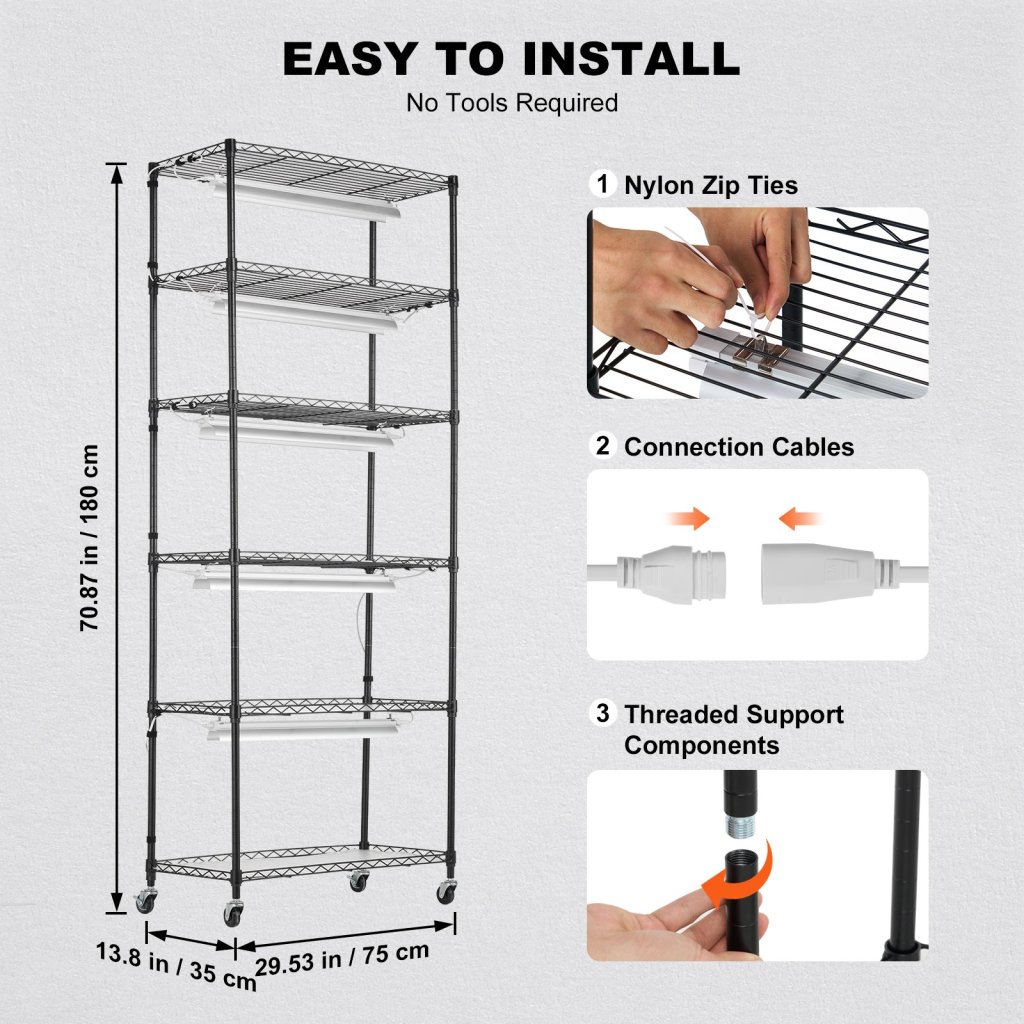 EASY TO INSTALL
No Tools Required

70.87 in / 180 cm

13.8 in / 35 cm

29.53 in / 75 cm

1 Nylon Zip Ties

2 Connection Cables

3 Threaded Support Components