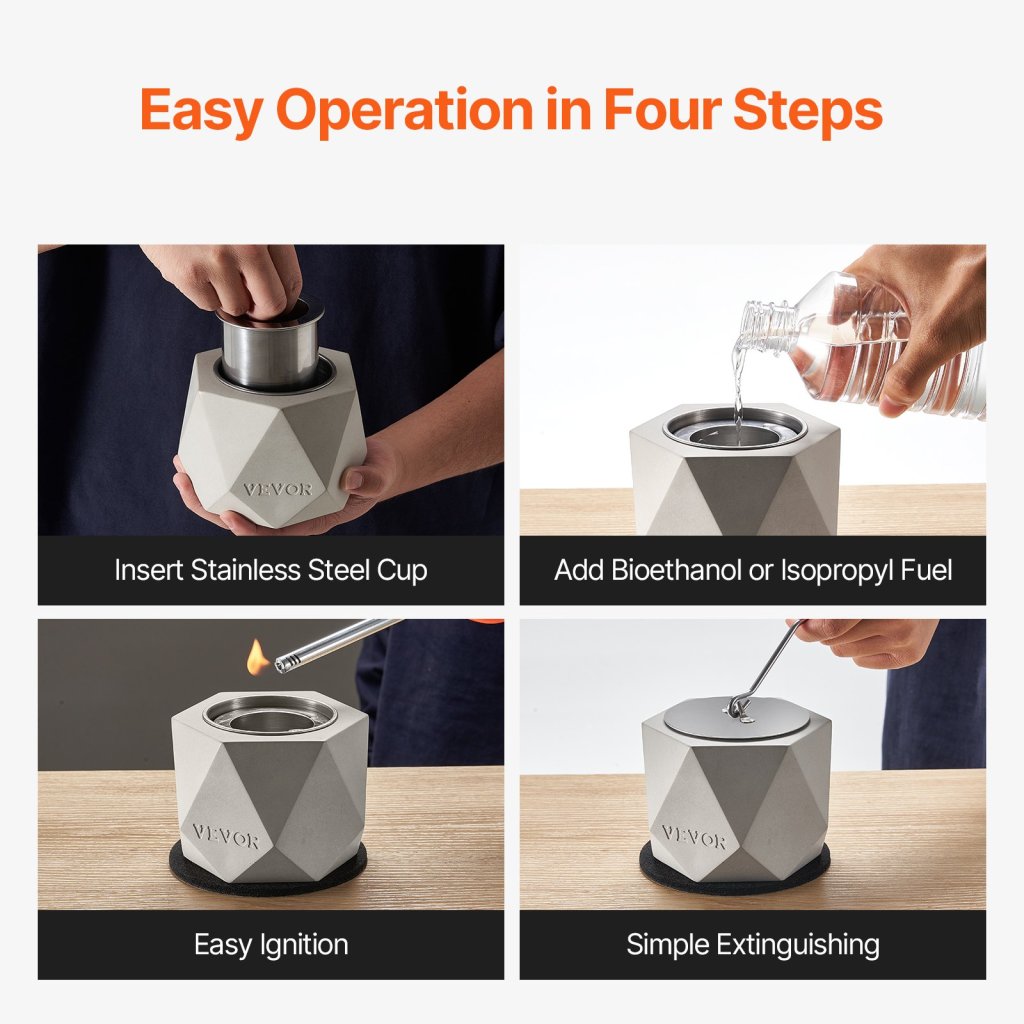 Easy Operation in Four Steps

VEVOR

Insert Stainless Steel Cup

Add Bioethanol or Isopropyl Fuel

VEVOR

Easy Ignition

VEVOR

Simple Extinguishing