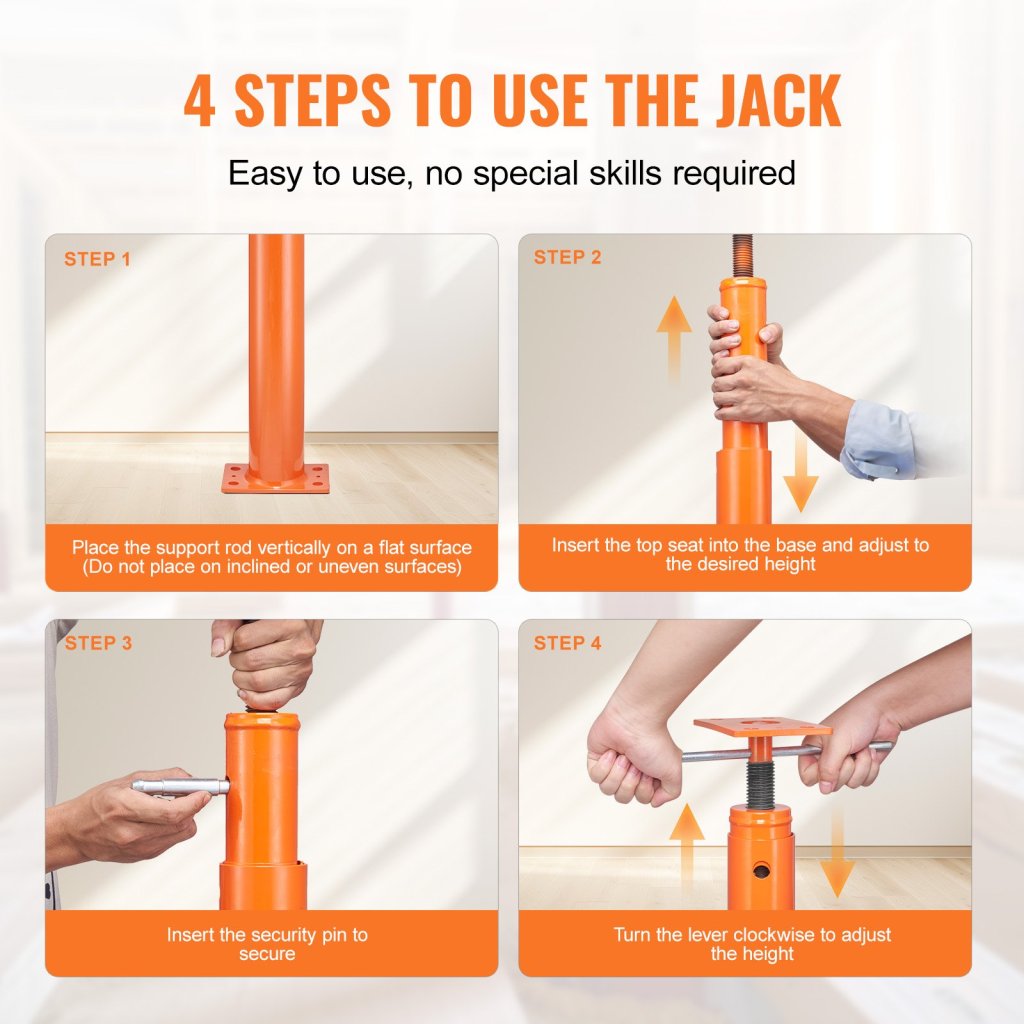 4 STEPS TO USE THE JACK

Easy to use, no special skills required

STEP 1

Place the support rod vertically on a flat surface (Do not place on inclined or uneven surfaces)

STEP 2

Insert the top seat into the base and adjust to the desired height

STEP 3

Insert the security pin to secure

STEP 4

Turn the lever clockwise to adjust the height