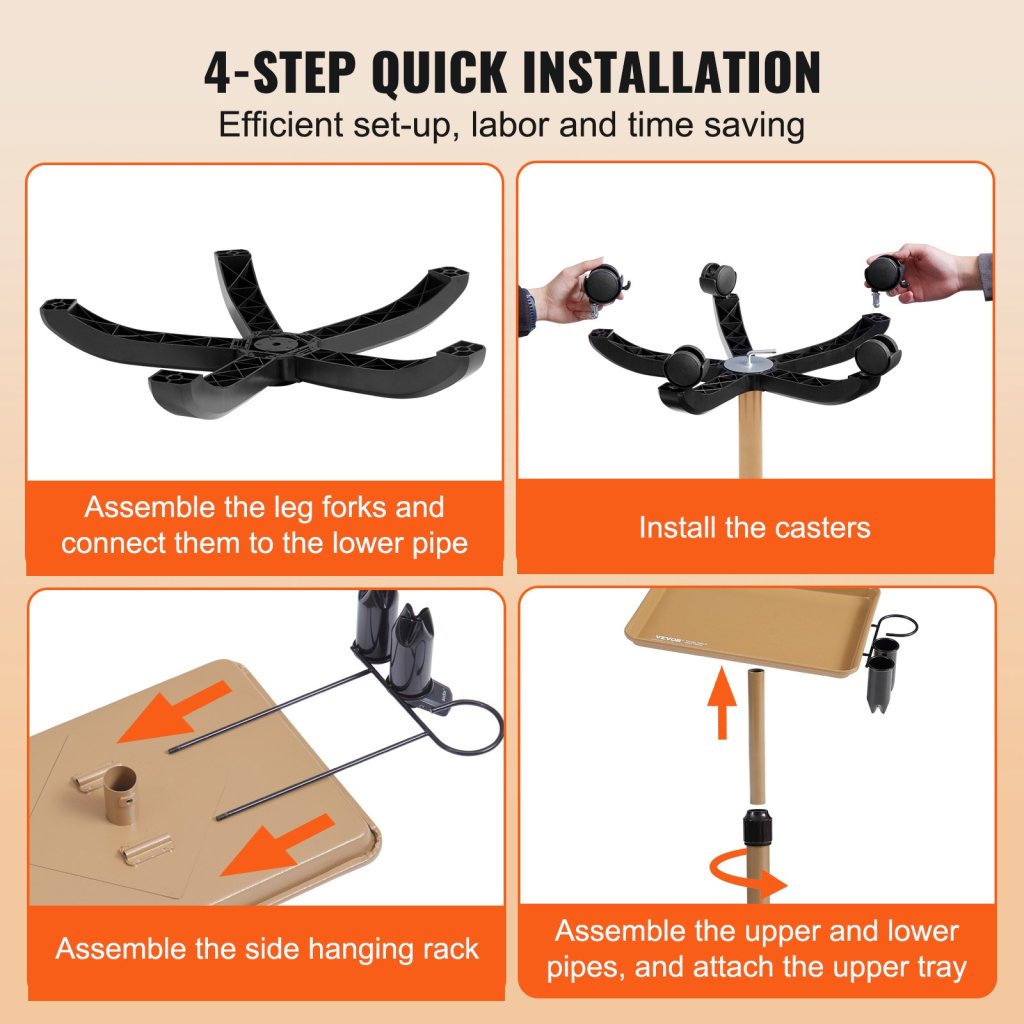 4-STEP QUICK INSTALLATION

Efficient set-up, labor and time saving

Assemble the leg forks and connect them to the lower pipe

Install the casters

Assemble the side hanging rack

VEVOR

Assemble the upper and lower pipes, and attach the upper tray