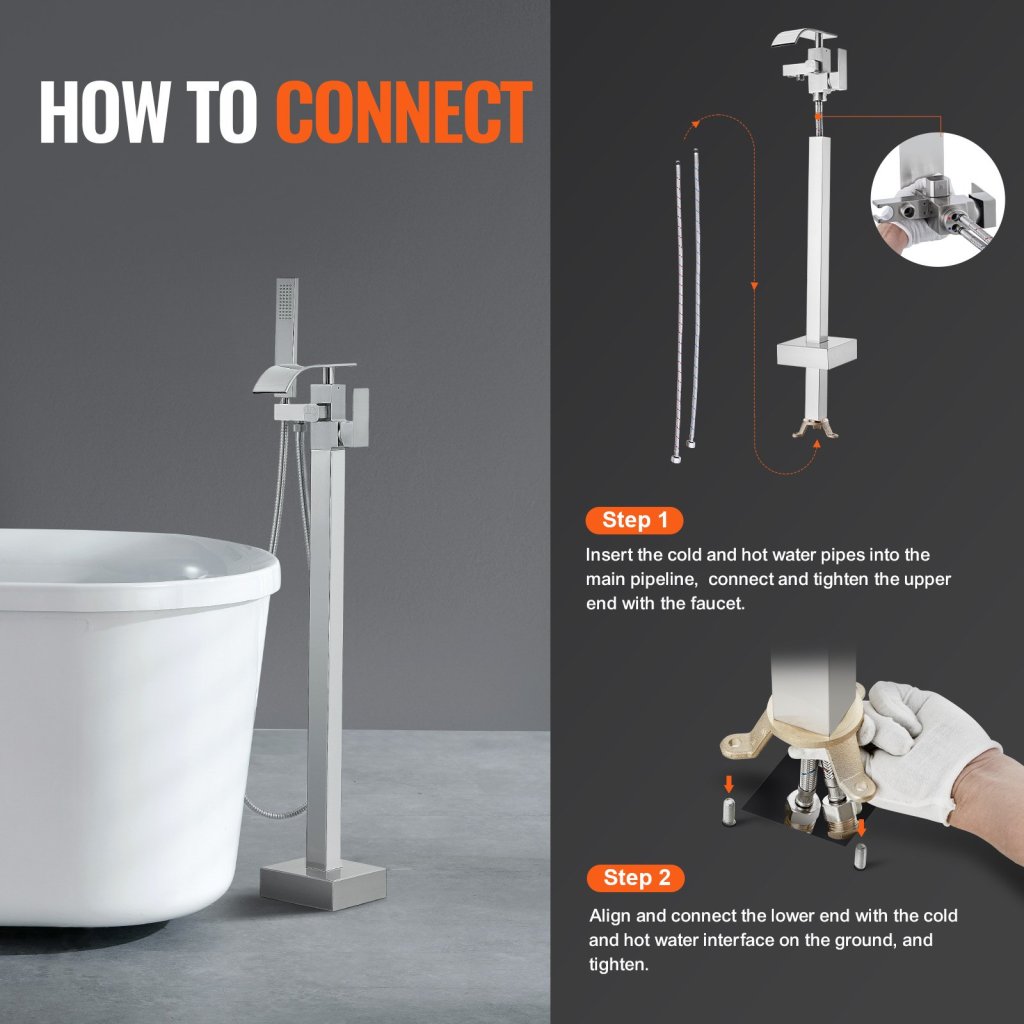 HOW TO CONNECT

Step 1

Insert the cold and hot water pipes into the main pipeline, connect and tighten the upper end with the faucet.

Step 2

Align and connect the lower end with the cold and hot water interface on the ground, and tighten.