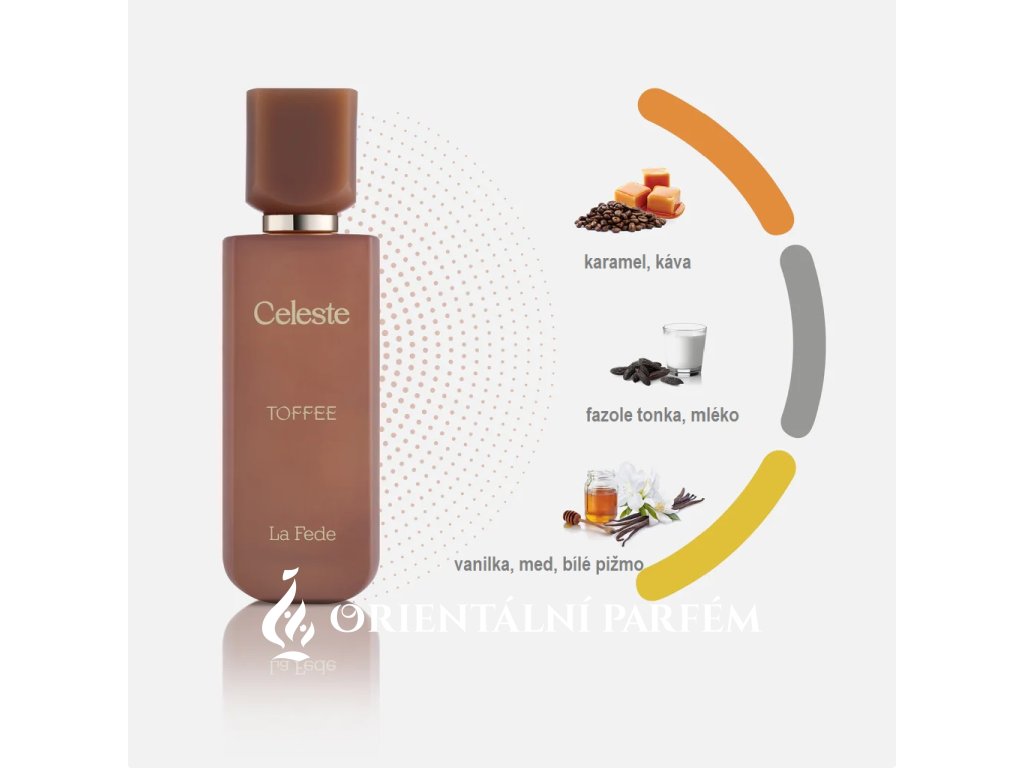 Celeste

TOFFEE

La Fede

karamel, káva

fazole tonka, mléko

vanilka, med, bílé pižmo

ORIENTÁLNÍ PARFÉM