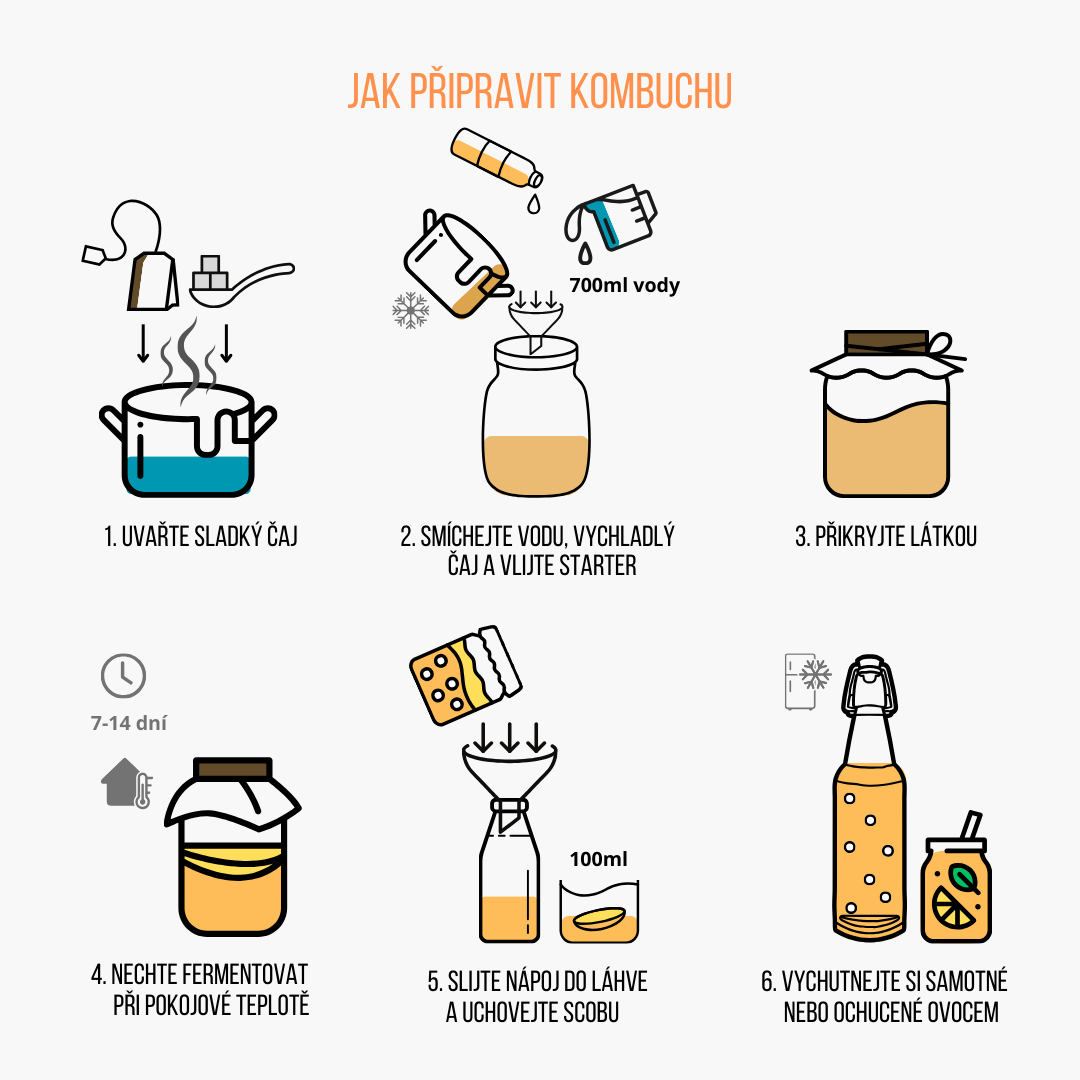 JAK PŘIPRAVIT KOMBUCHU

700ml vody

1. UVAŘTE SLADKÝ ČAJ

2. SMÍCHEJTE VODU, VYCHLADLÝ ČAJ A VLIJTE STARTER

3. PŘIKRYJTE LÁTKOU

7-14 dní

100ml

4. NECHTE FERMENTOVAT PŘI POKOJOVÉ TEPLOTĚ

5. SLIJTE NÁPOJ DO LÁHVE A UCHOVEJTE SCOBU

6. VYCHUTNEJTE SI SAMOTNÉ NEBO OCHUCENÉ OVOCEM