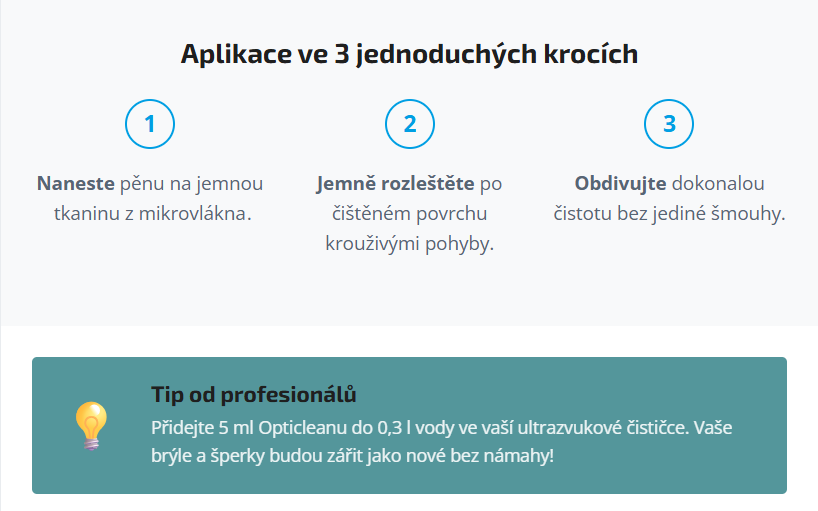 Aplikace ve 3 jednoduchých krocích

1

Naneste pěnu na jemnou tkaninu z mikrovlákna.

2

Jemně rozleštěte po čištěném povrchu krouživými pohyby.

3

Obdivujte dokonalou čistotu bez jediné šmouhy.

Tip od profesionálů

Přidejte 5 ml Opticleanu do 0,3 l vody ve vaší ultrazvukové čističce. Vaše brýle a šperky budou zářit jako nové bez námahy!